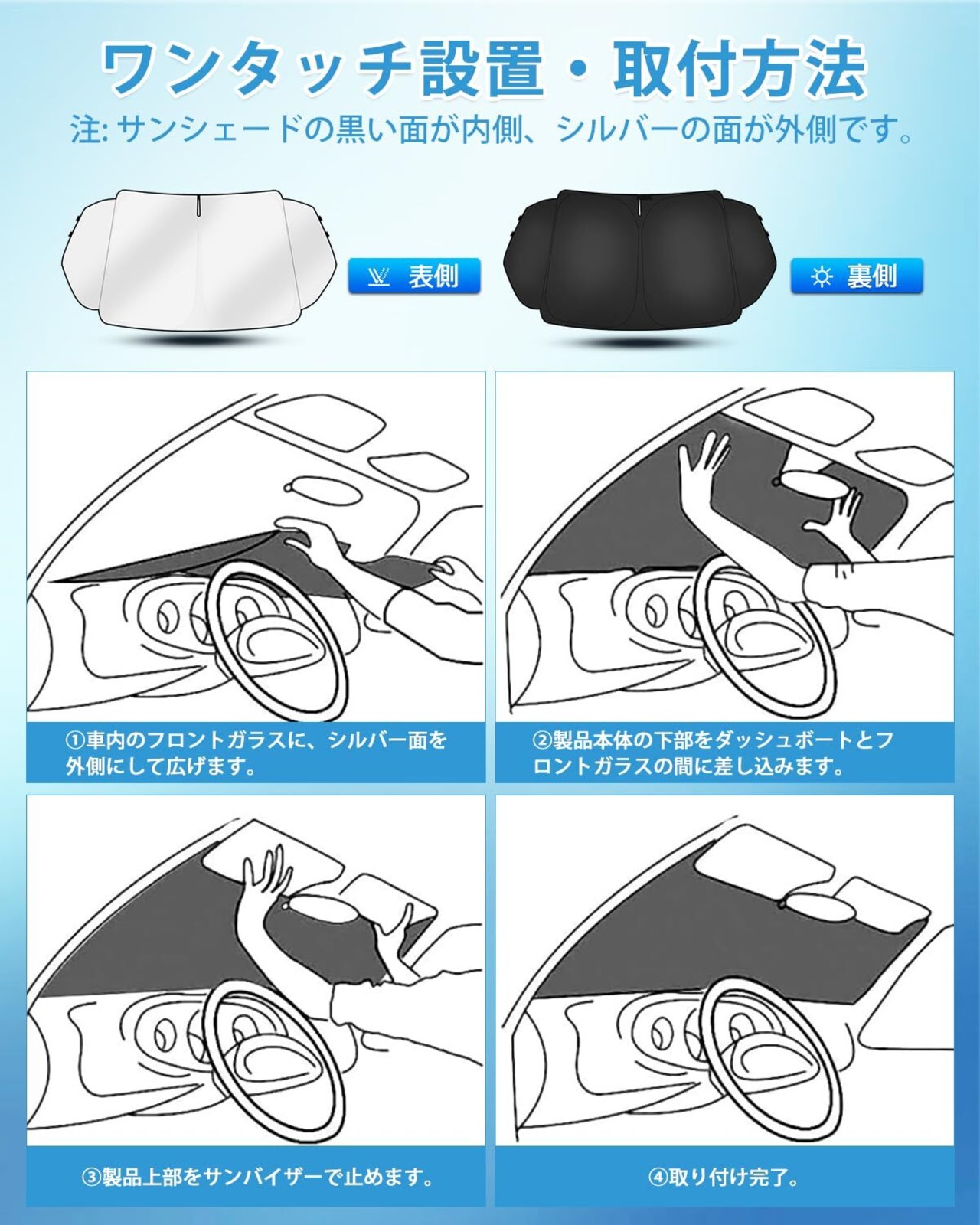 ワンタッチ設置・取付方法

注: サンシェードの黒い面が内側、シルバーの面が外側です。

表側

裏側

①車内のフロントガラスに、シルバー面を外側にして広げます。

②製品本体の下部をダッシュボートとフロントガラスの間に差し込みます。

③製品上部をサンバイザーで止めます。

④取り付け完了。