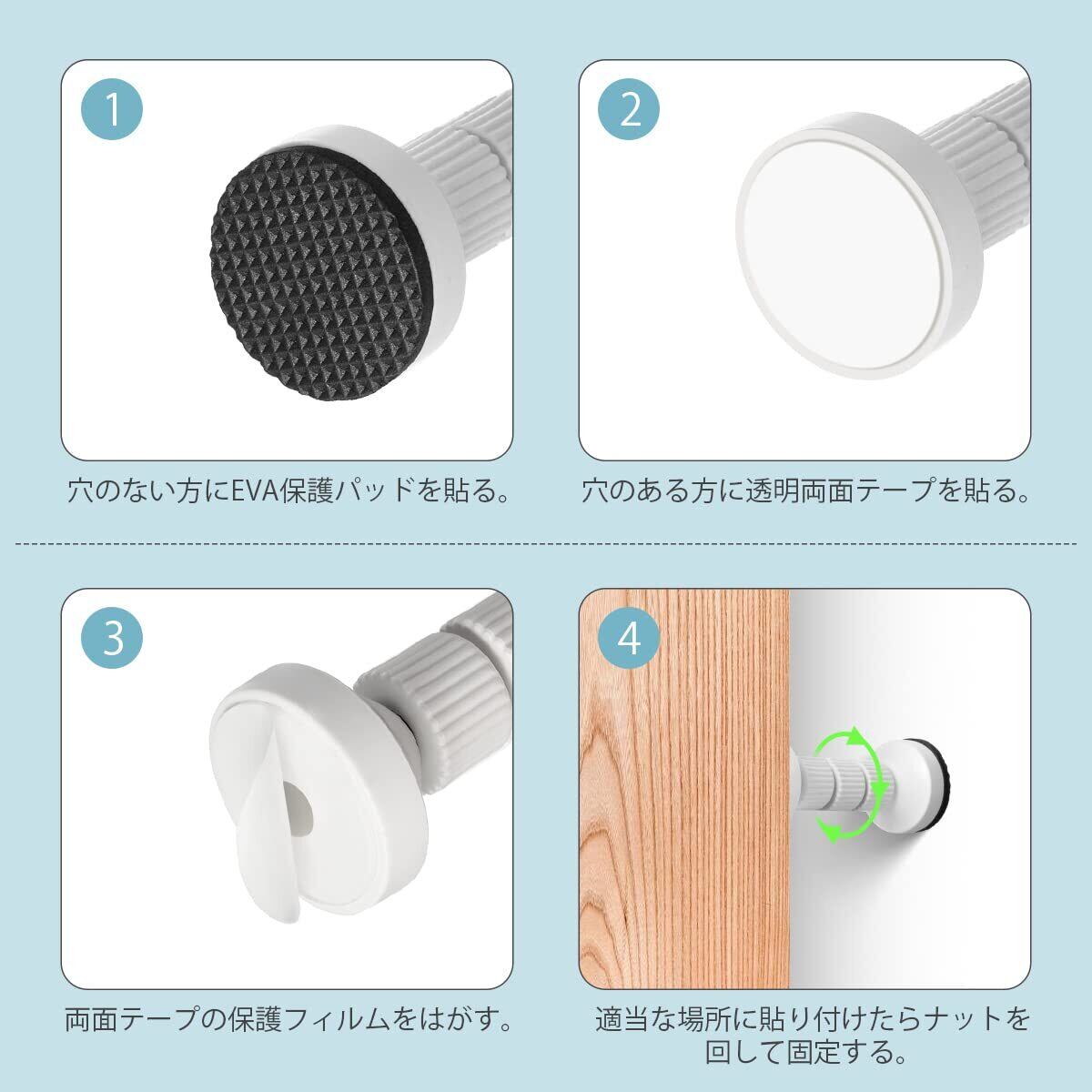 1

穴のない方にEVA保護パッドを貼る。

2

穴のある方に透明両面テープを貼る。

3

両面テープの保護フィルムをはがす。

4

適当な場所に貼り付けたらナットを回して固定する。