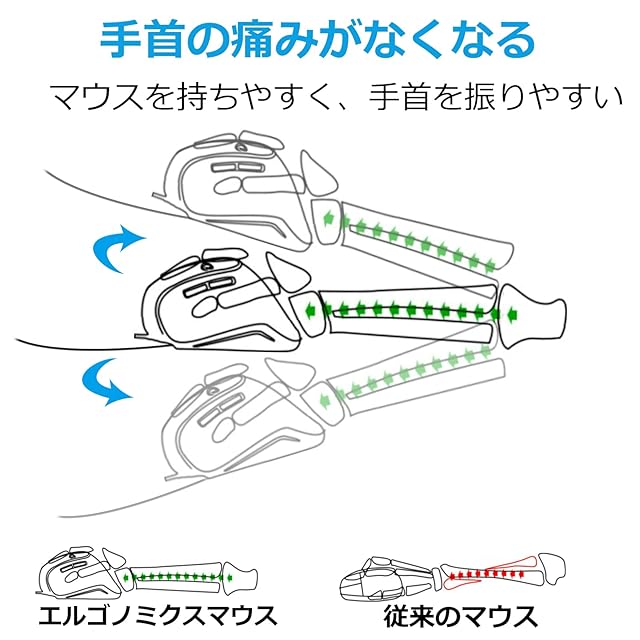 手首の痛みがなくなる

マウスを持ちやすく、手首を振りやすい

エルゴノミクスマウス

従来のマウス