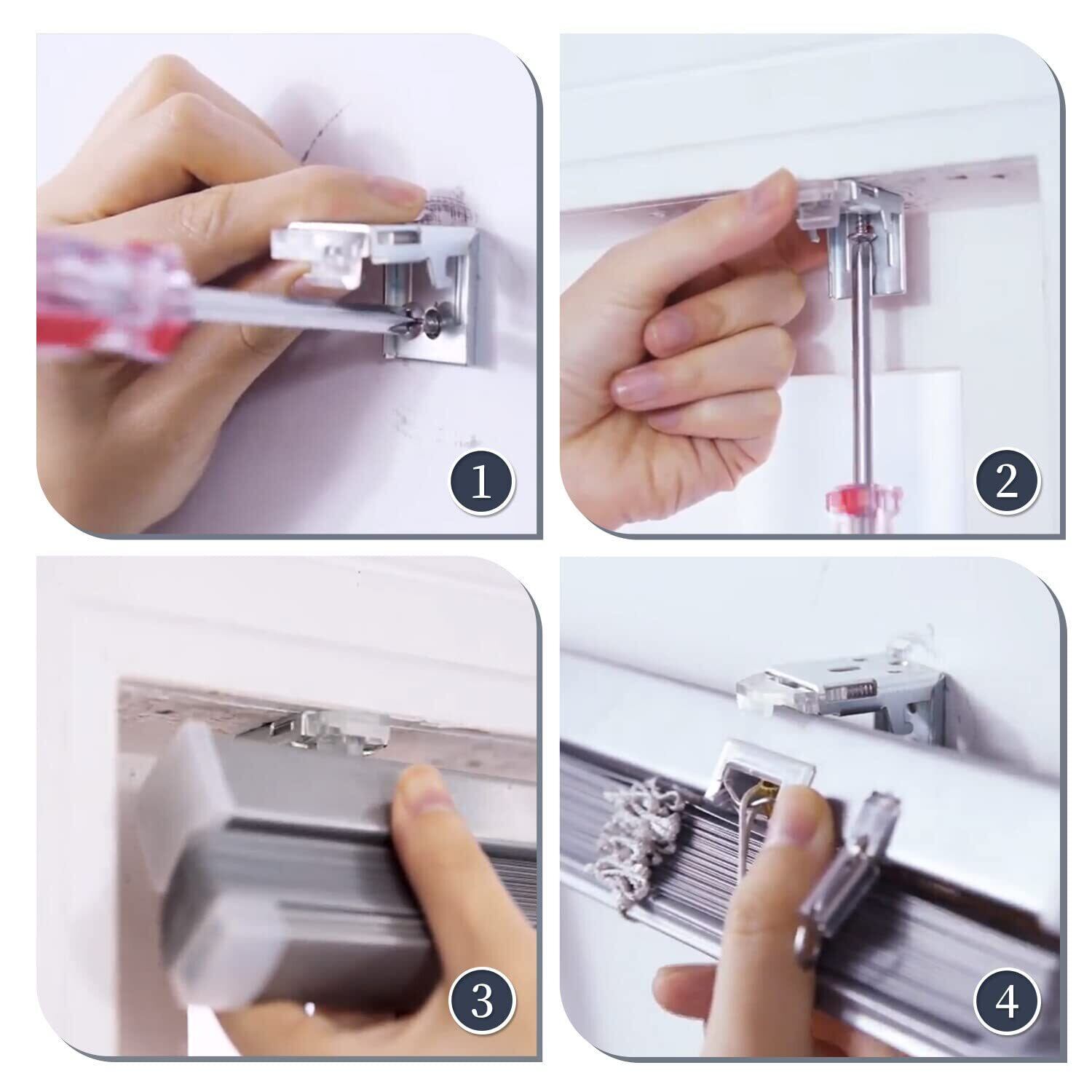 1

2

3

4