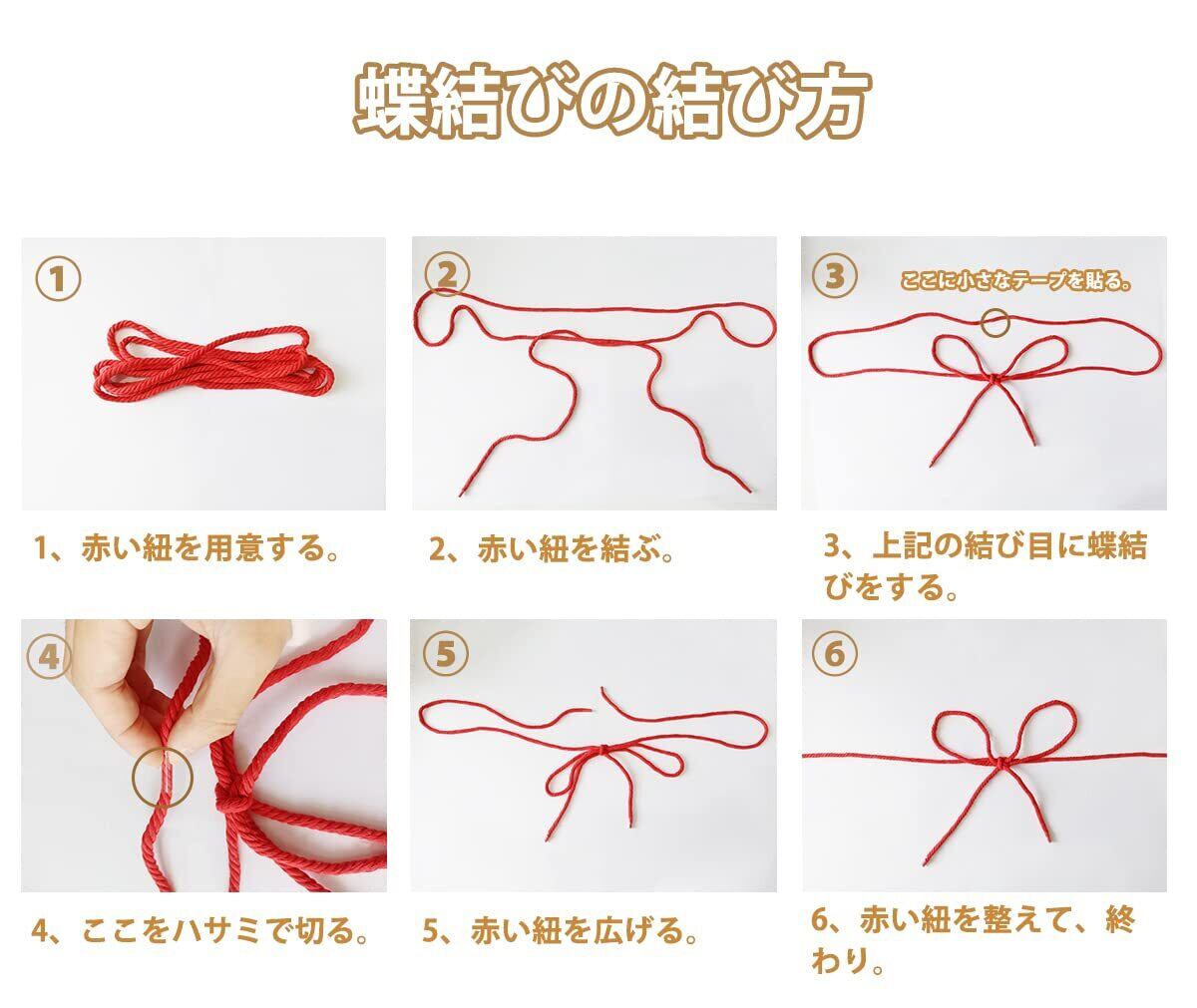 蝶結びの結び方

①

1、赤い紐を用意する。

②

2、赤い紐を結ぶ。

③

ここに小さなテープを貼る。

3、上記の結び目に蝶結びをする。

④

4、ここをハサミで切る。

⑤

5、赤い紐を広げる。

⑥

6、赤い紐を整えて、終わり。