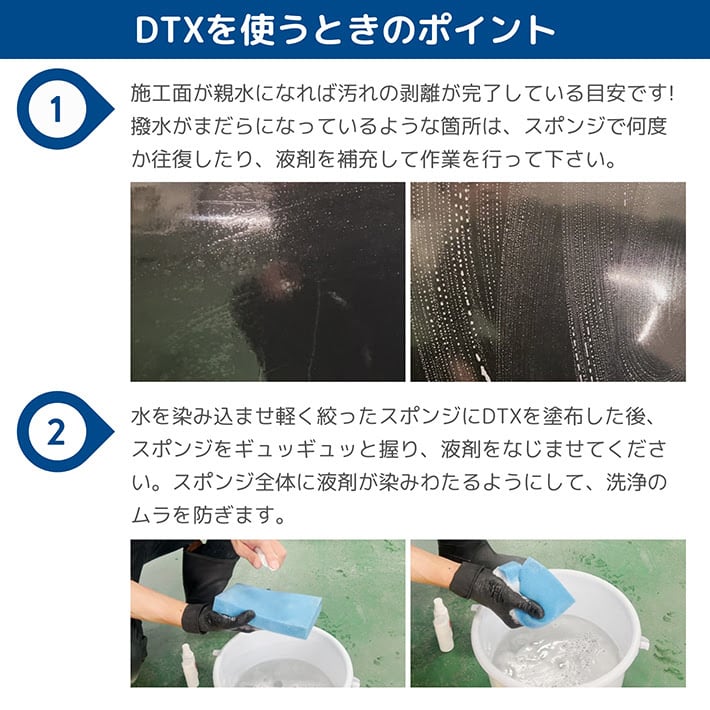 DTXを使うときのポイント

1

施工面が親水になれば汚れの剥離が完了している目安です!撥水がまだらになっているような箇所は、スポンジで何度か往復したり、液剤を補充して作業を行って下さい。

2

水を染み込ませ軽く絞ったスポンジにDTXを塗布した後、スポンジをギュッギュッと握り、液剤をなじませてください。スポンジ全体に液剤が染みわたるようにして、洗浄のムラを防ぎます。