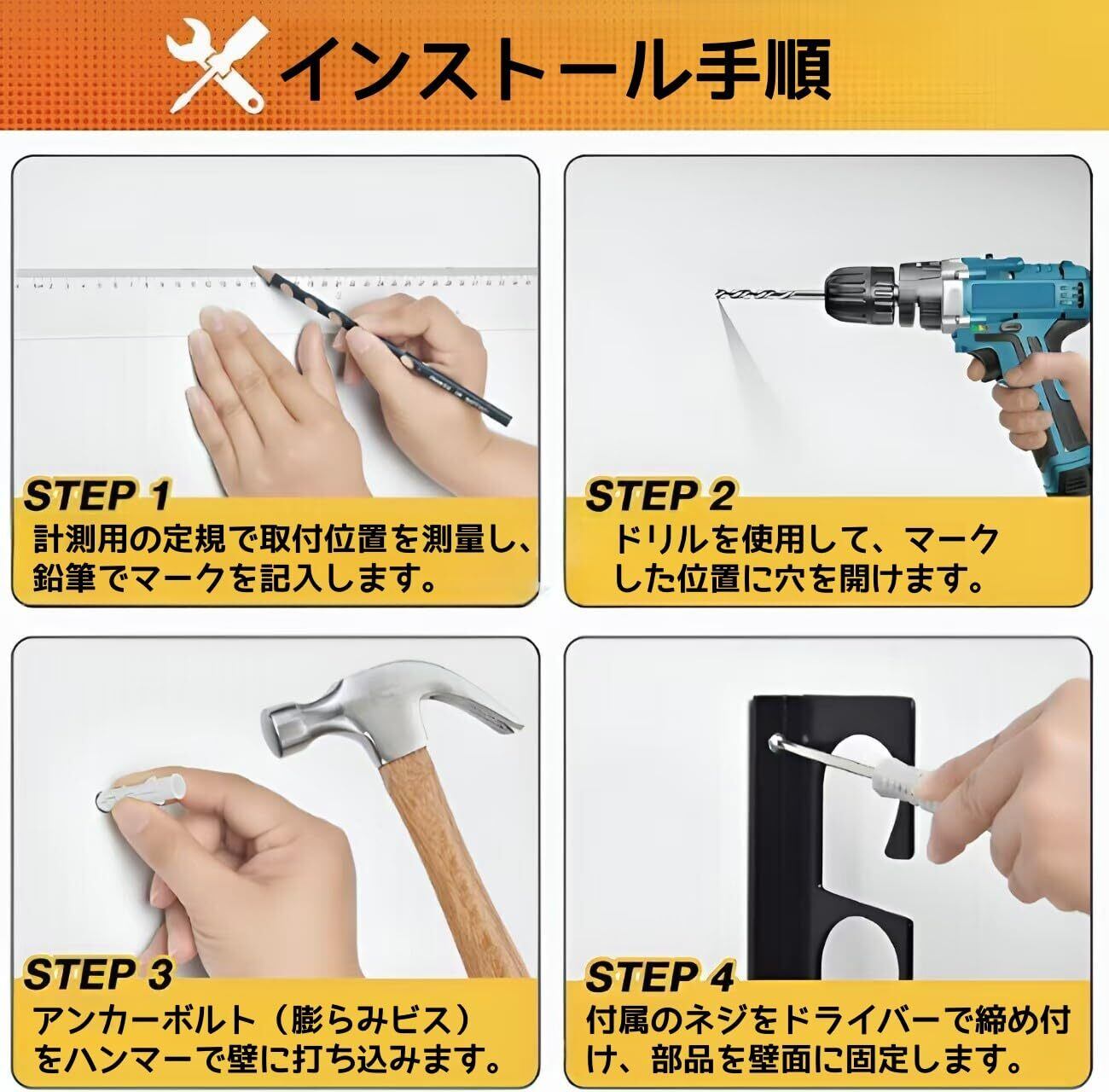 インストール手順

STEP 1
計測用の定規で取付位置を測量し、鉛筆でマークを記入します。

STEP 2
ドリルを使用して、マークした位置に穴を開けます。

STEP 3
アンカーボルト（膨らみビス）をハンマーで壁に打ち込みます。

STEP 4
付属のネジをドライバーで締め付け、部品を壁面に固定します。