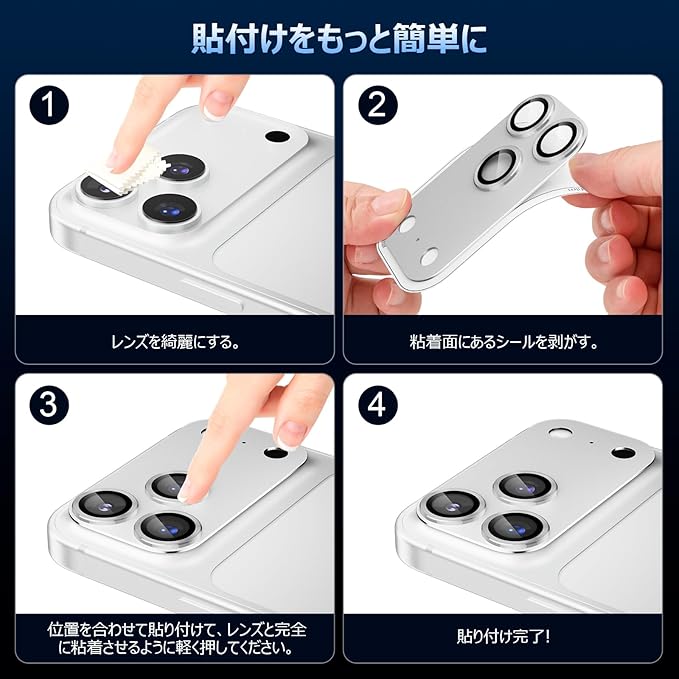 貼付けをもっと簡単に

1

レンズを綺麗にする。

2

粘着面にあるシールを剥がす。

3

位置を合わせて貼り付けて、レンズと完全に粘着させるように軽く押してください。

4

貼り付け完了!