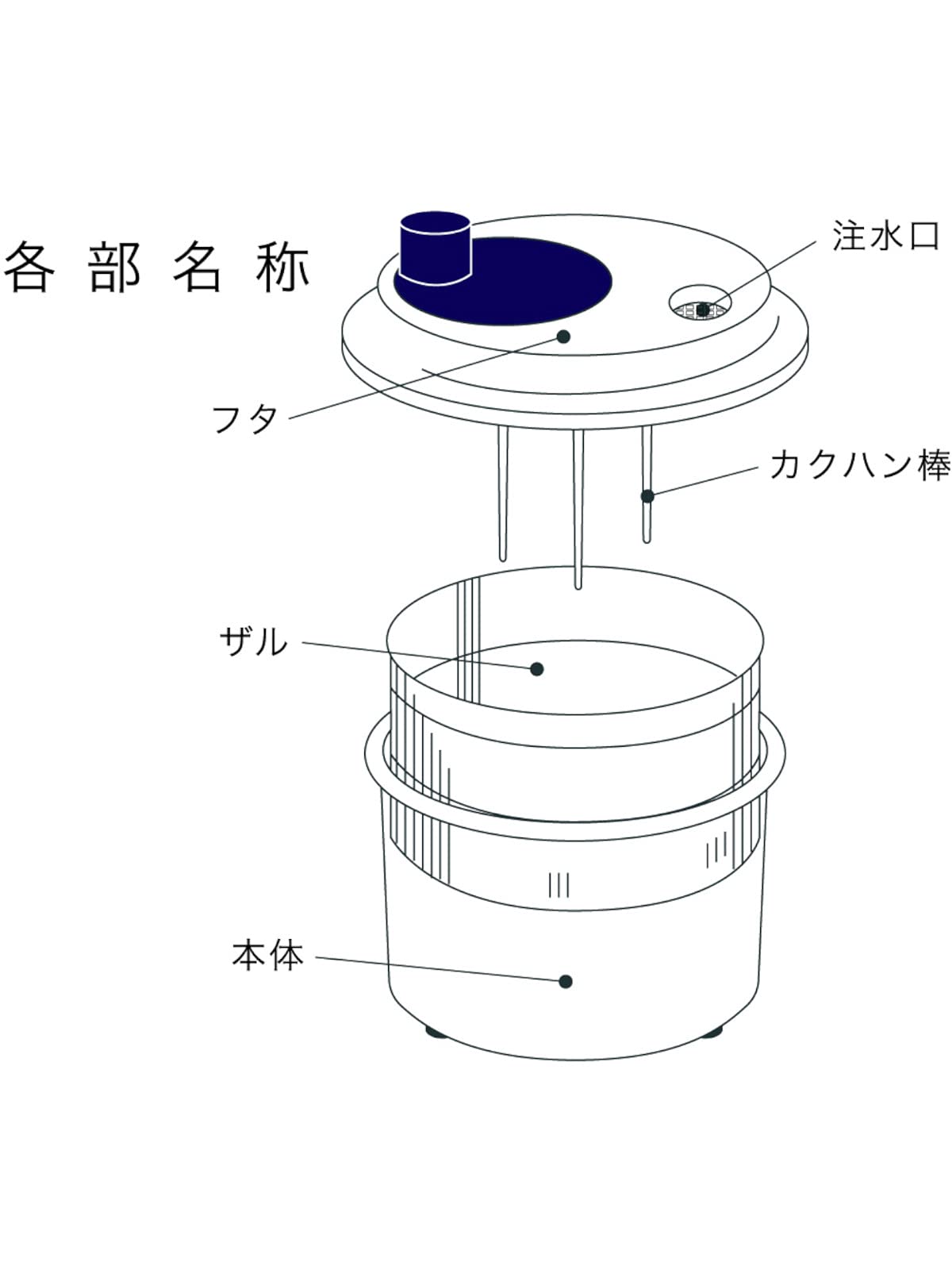 各部名称

注水口

フタ

カクハン棒

ザル

本体