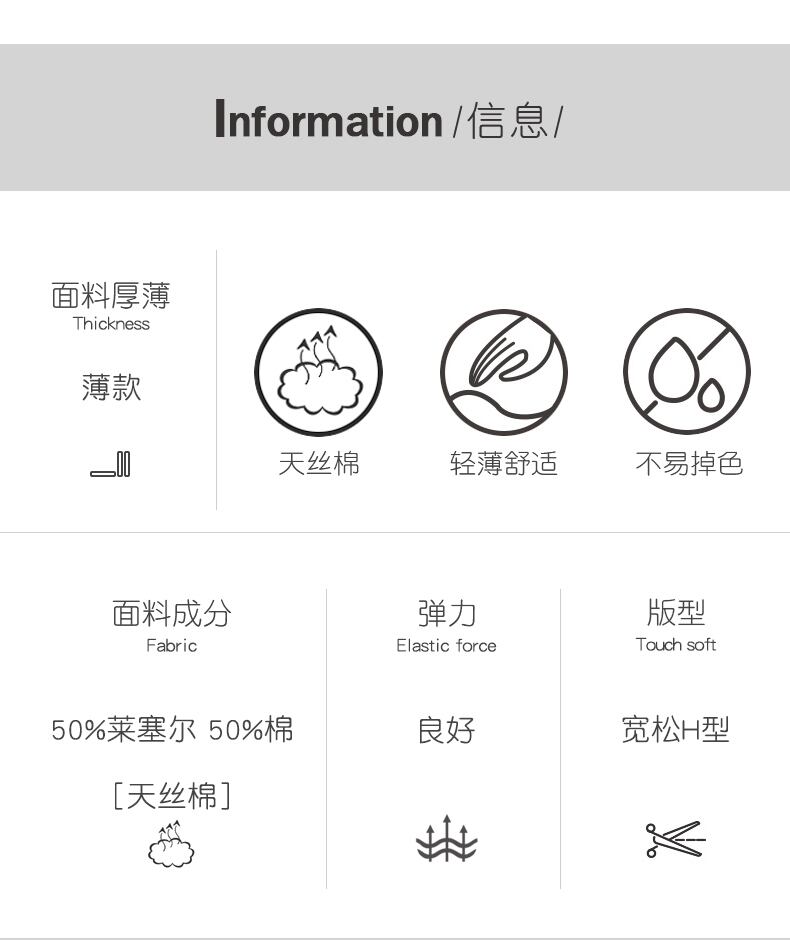 Information /信息/

面料厚薄
Thickness

薄款

天丝棉

轻薄舒适

不易掉色

面料成分
Fabric

50%莱塞尔 50%棉

[天丝棉]

弹力
Elastic force

良好

版型
Touch soft

宽松H型