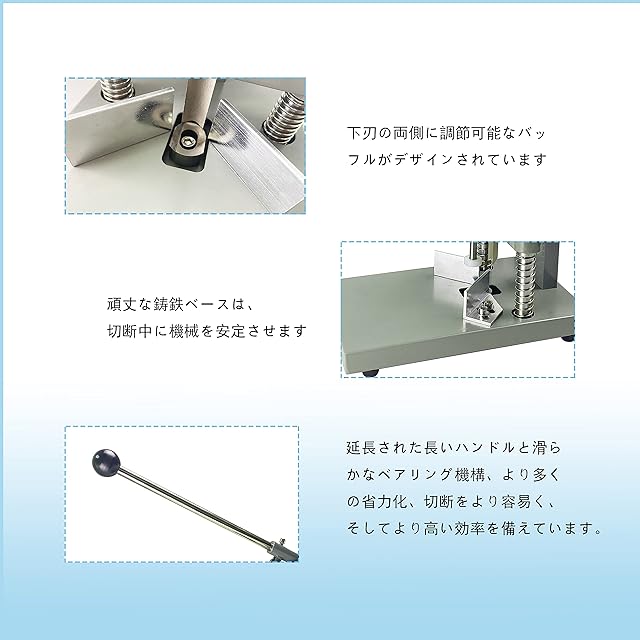 下刃の両側に調節可能なバッフルがデザインされています

頑丈な鋳鉄ベースは、切断中に機械を安定させます

延長された長いハンドルと滑らかなベアリング機構、より多くの省力化、切断をより容易く、そしてより高い効率を備えています。