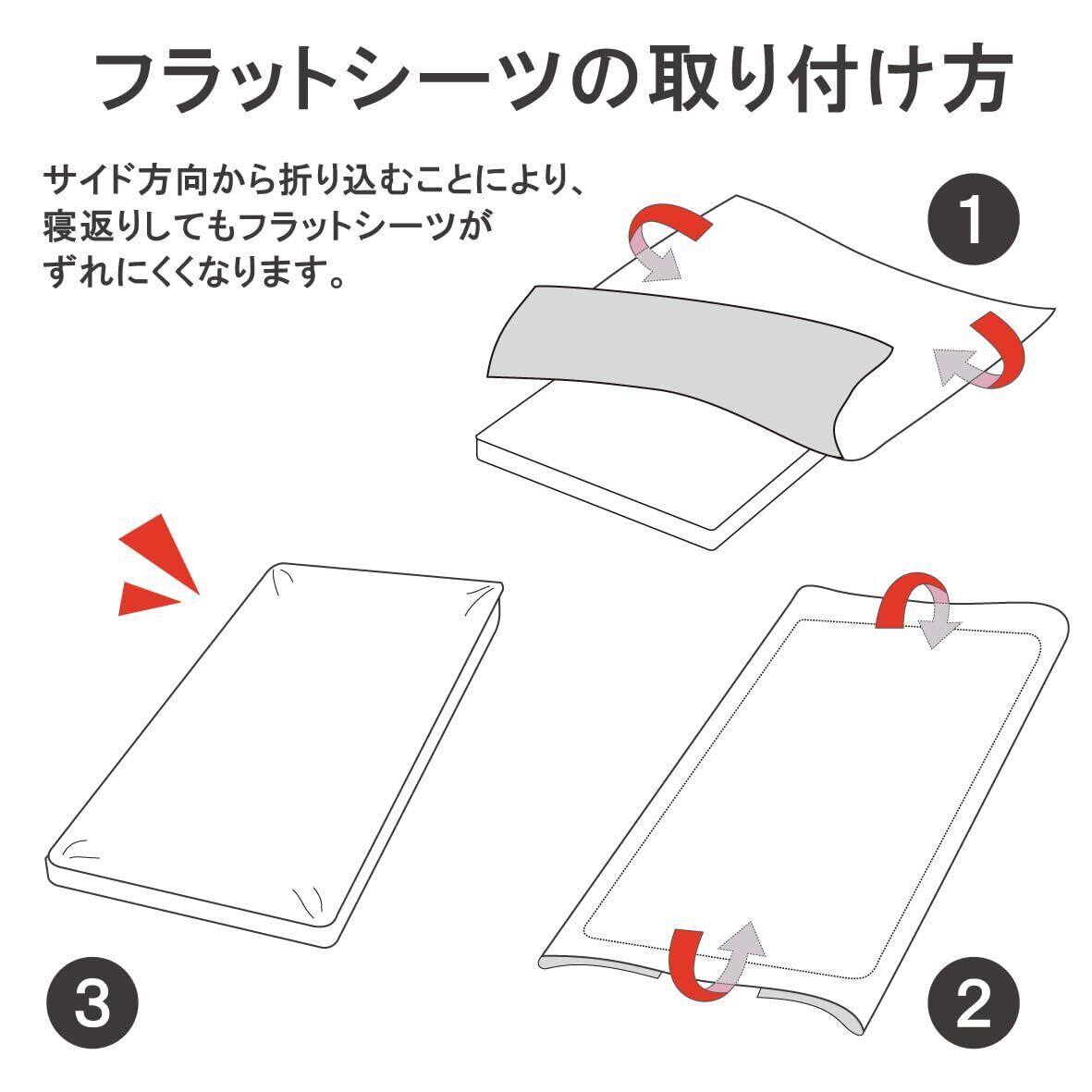 フラットシーツの取り付け方

サイド方向から折り込むことにより、寝返りしてもフラットシーツがずれにくくなります。

1

3

2