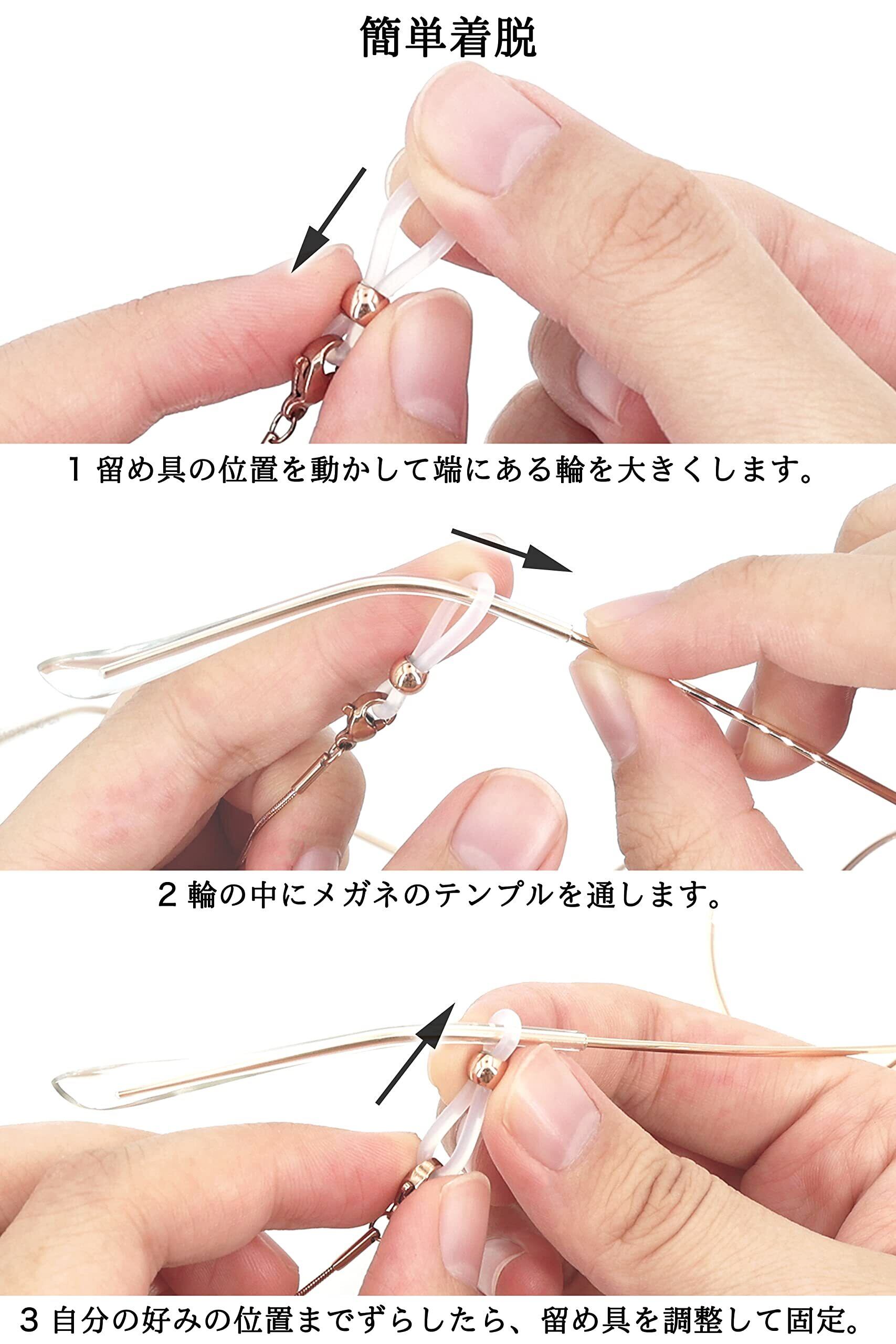 簡単着脱

1 留め具の位置を動かして端にある輪を大きくします。

2 輪の中にメガネのテンプルを通します。

3 自分の好みの位置までずらしたら、留め具を調整して固定。