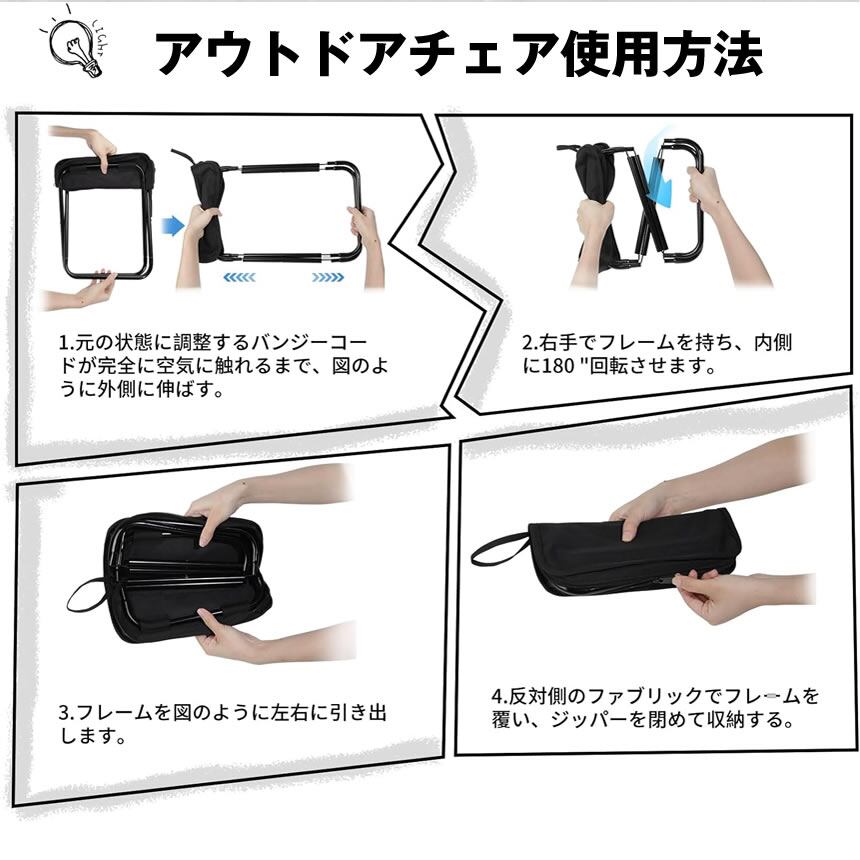 Light

アウトドアチェア使用方法

1.元の状態に調整するバンジーコードが完全に空気に触れるまで、図のように外側に伸ばす。

2.右手でフレームを持ち、内側に180 "回転させます。

3.フレームを図のように左右に引き出します。

4.反対側のファブリックでフレームを覆い、ジッパーを閉めて収納する。