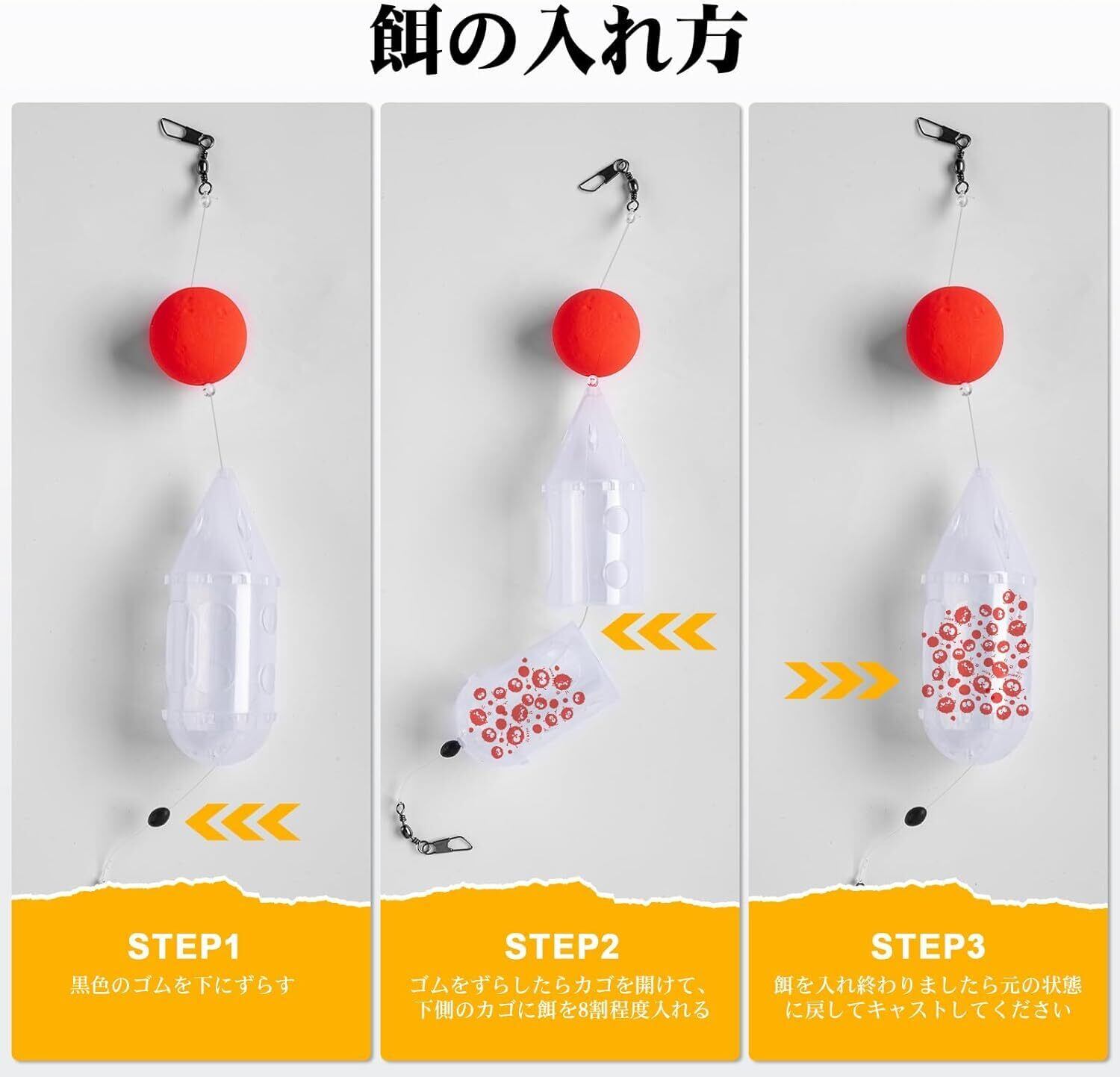 餌の入れ方

STEP1
黒色のゴムを下にずらす

STEP2
ゴムをずらしたらカゴを開けて、下側のカゴに餌を8割程度入れる

STEP3
餌を入れ終わりましたら元の状態に戻してキャストしてください