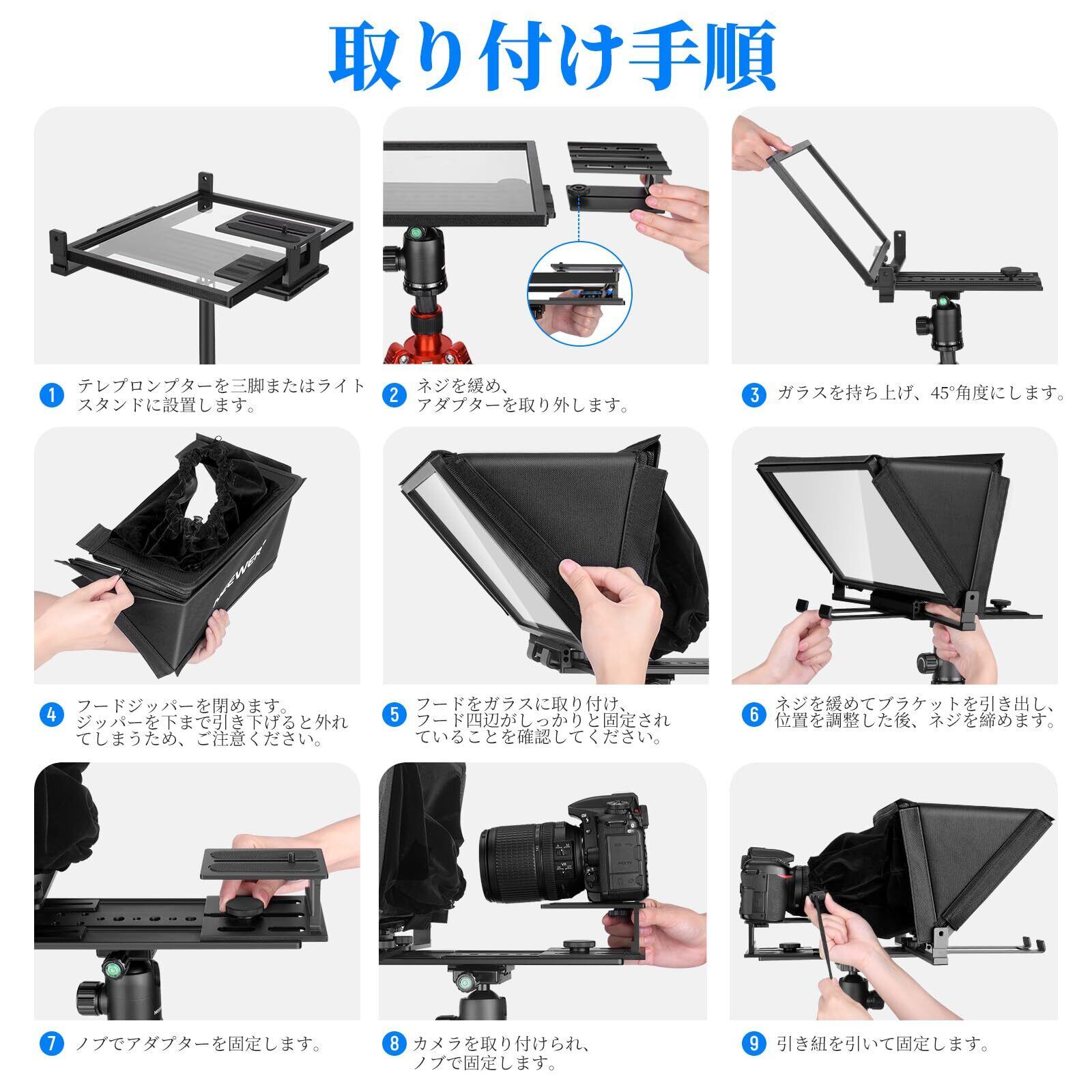 取り付け手順

1 テレプロンプターを三脚またはライトスタンドに設置します。

2 ネジを緩め、アダプターを取り外します。

3 ガラスを持ち上げ、45°角度にします。

NEEWER

4 フードジッパーを閉めます。ジッパーを下まで引き下げると外れてしまうため、ご注意ください。

5 フードをガラスに取り付け、フード四辺がしっかりと固定されていることを確認してください。

6 ネジを緩めてブラケットを引き出し、位置を調整した後、ネジを締めます。

7 ノブでアダプターを固定します。

8 カメラを取り付けられ、ノブで固定します。

9 引き紐を引いて固定します。