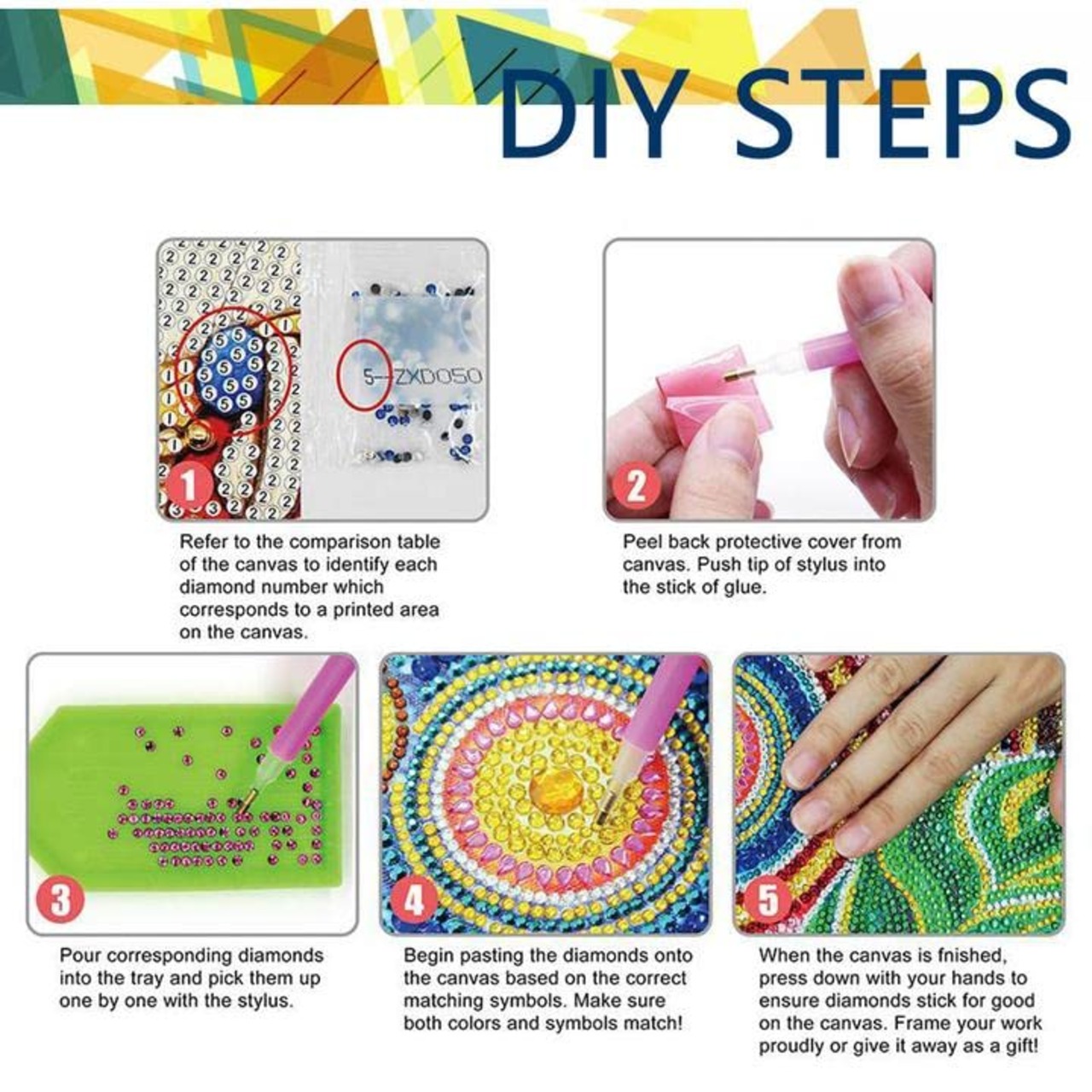 DIY STEPS

5-ZXD050

1

Refer to the comparison table of the canvas to identify each diamond number which corresponds to a printed area on the canvas.

2

Peel back protective cover from canvas. Push tip of stylus into the stick of glue.

3

Pour corresponding diamonds into the tray and pick them up one by one with the stylus.

4

Begin pasting the diamonds onto the canvas based on the correct matching symbols. Make sure both colors and symbols match!

5

When the canvas is fnished, press down with your hands to ensure diamonds stick for good on the canvas. Frame your work proudly or give it away as a gift!