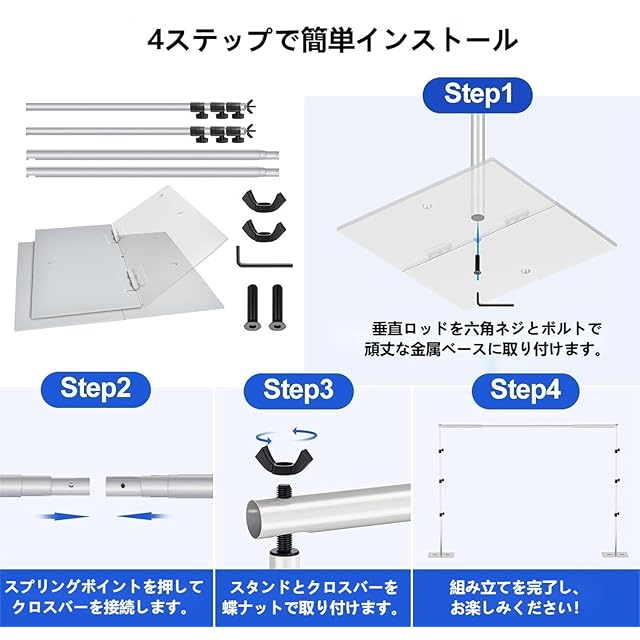 4ステップで簡単インストール

Step1

垂直ロッドを六角ネジとボルトで頑丈な金属ベースに取り付けます。

Step2

スプリングポイントを押してクロスバーを接続します。

Step3

スタンドとクロスバーを蝶ナットで取り付けます。

Step4

組み立てを完了し、お楽しみください!