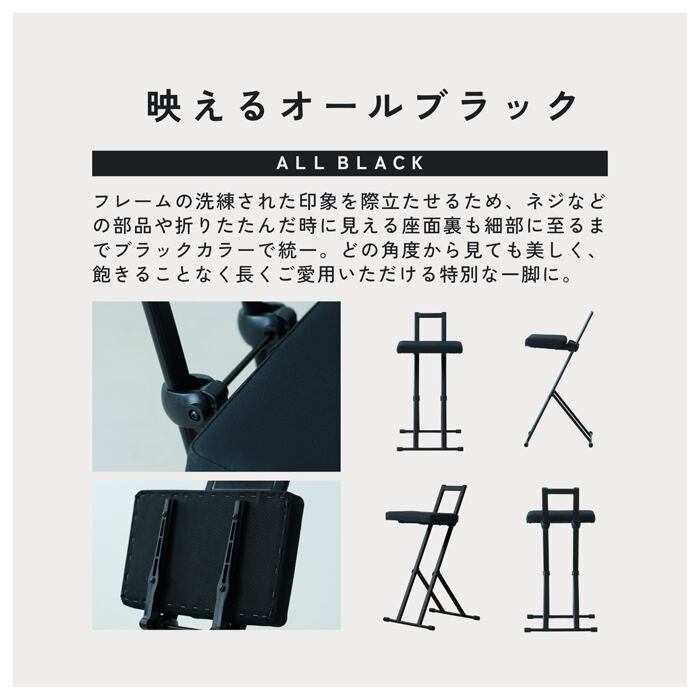 映えるオールブラック

ALL BLACK

フレームの洗練された印象を際立たせるため、ネジなどの部品や折りたたんだ時に見える座面裏も細部に至るまでブラックカラーで統一。どの角度から見ても美しく、飽きることなく長くご愛用いただける特別な一脚に。