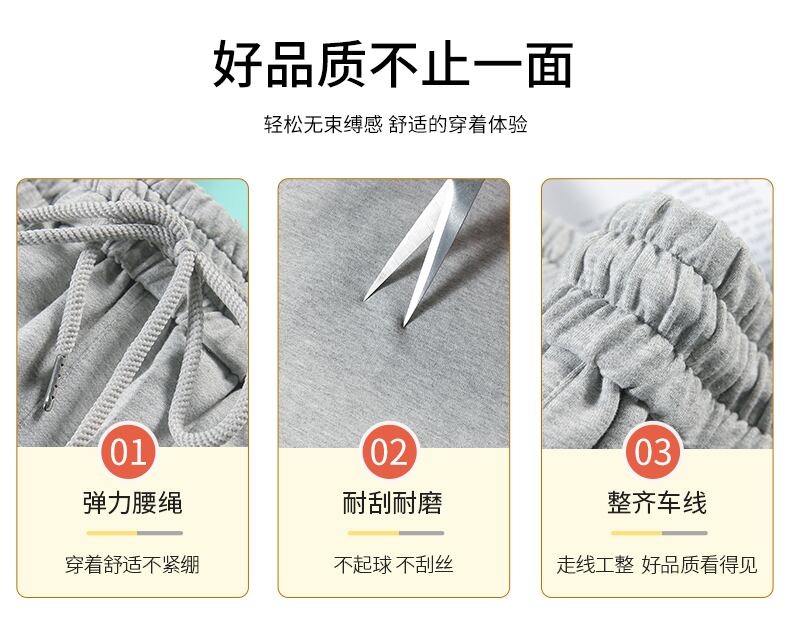 好品质不止一面

轻松无束缚感 舒适的穿着体验

01
弹力腰绳
穿着舒适不紧绷

02
耐刮耐磨
不起球 不刮丝

03
整齐车线
走线工整 好品质看得见