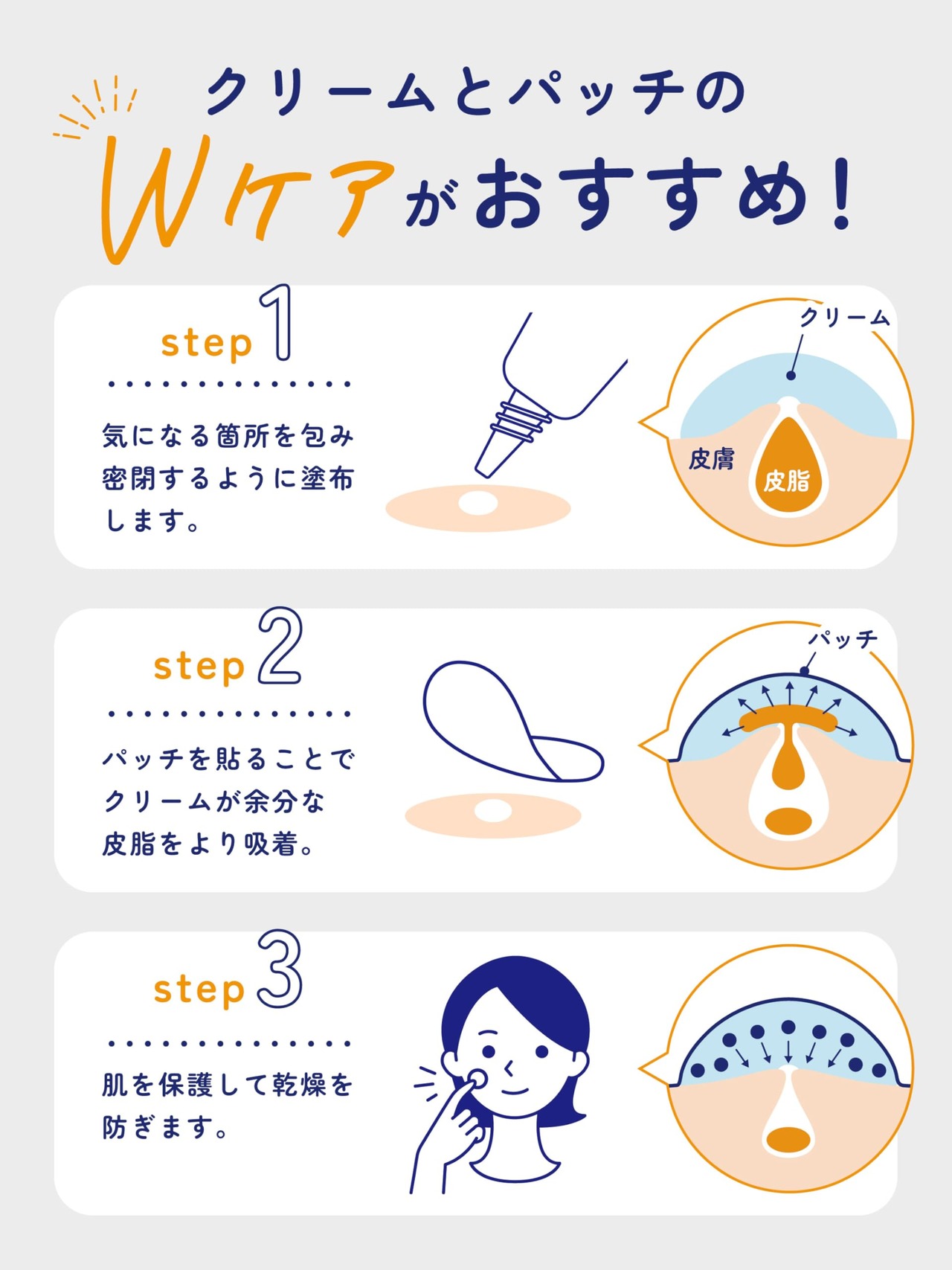 クリームとパッチの
Wケアがおすすめ!

step 1

気になる箇所を包み密閉するように塗布します。

クリーム
皮膚
皮脂

step 2

パッチを貼ることでクリームが余分な皮脂をより吸着。

パッチ

step 3

肌を保護して乾燥を防ぎます。