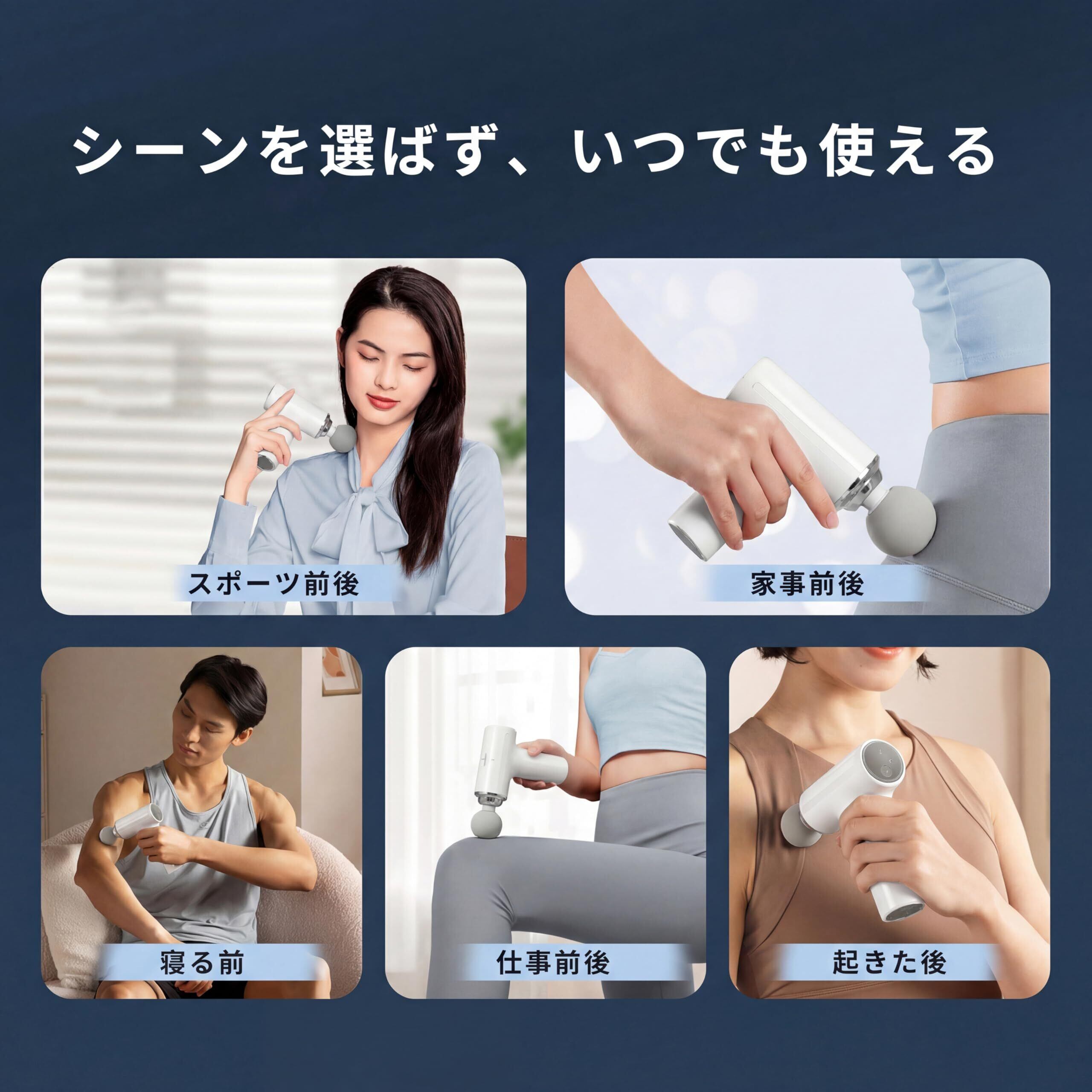 シーンを選ばず、いつでも使える

スポーツ前後

家事前後

寝る前

仕事前後

起きた後