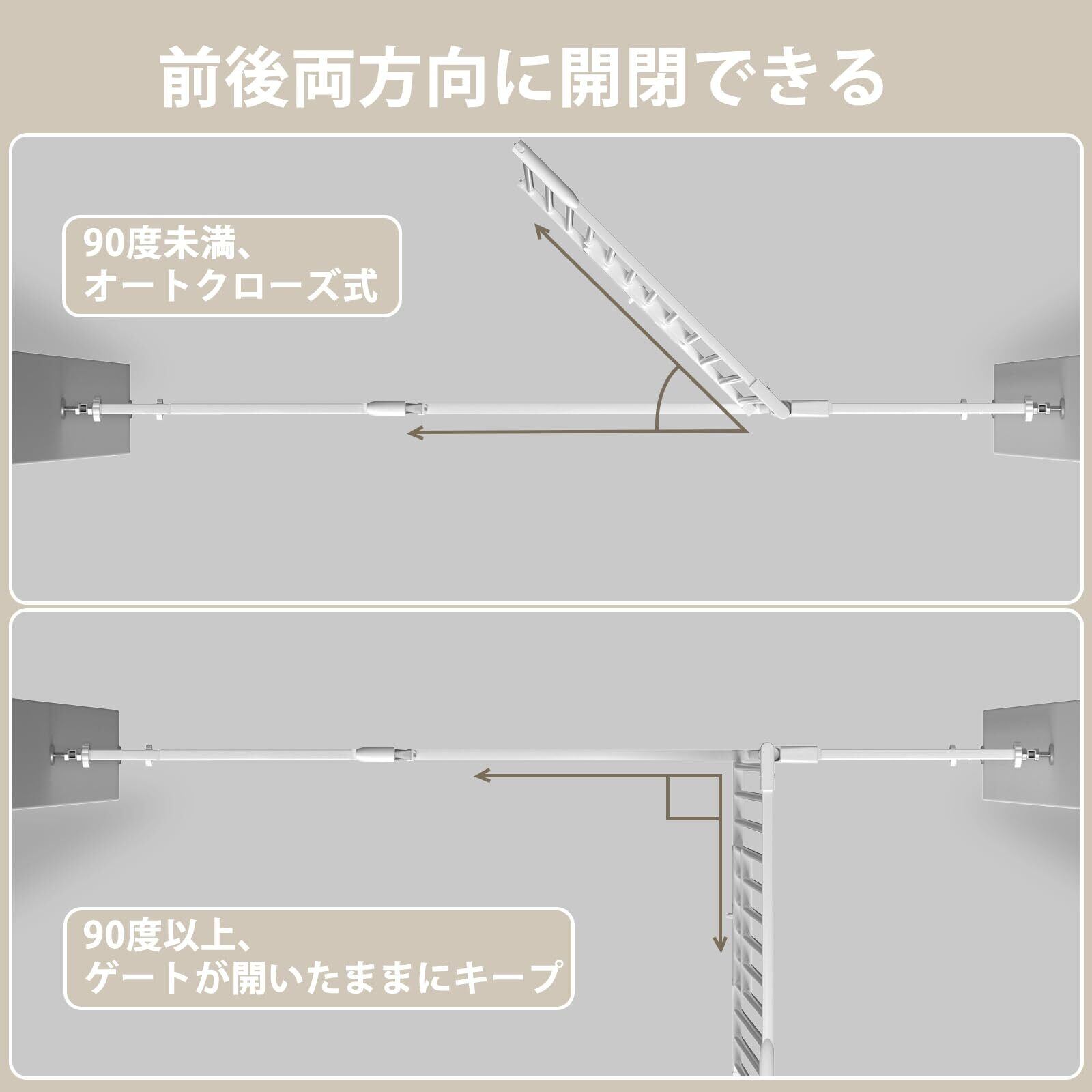 前後両方向に開閉できる

90度未満、
オートクローズ式

90度以上、
ゲートが開いたままにキープ