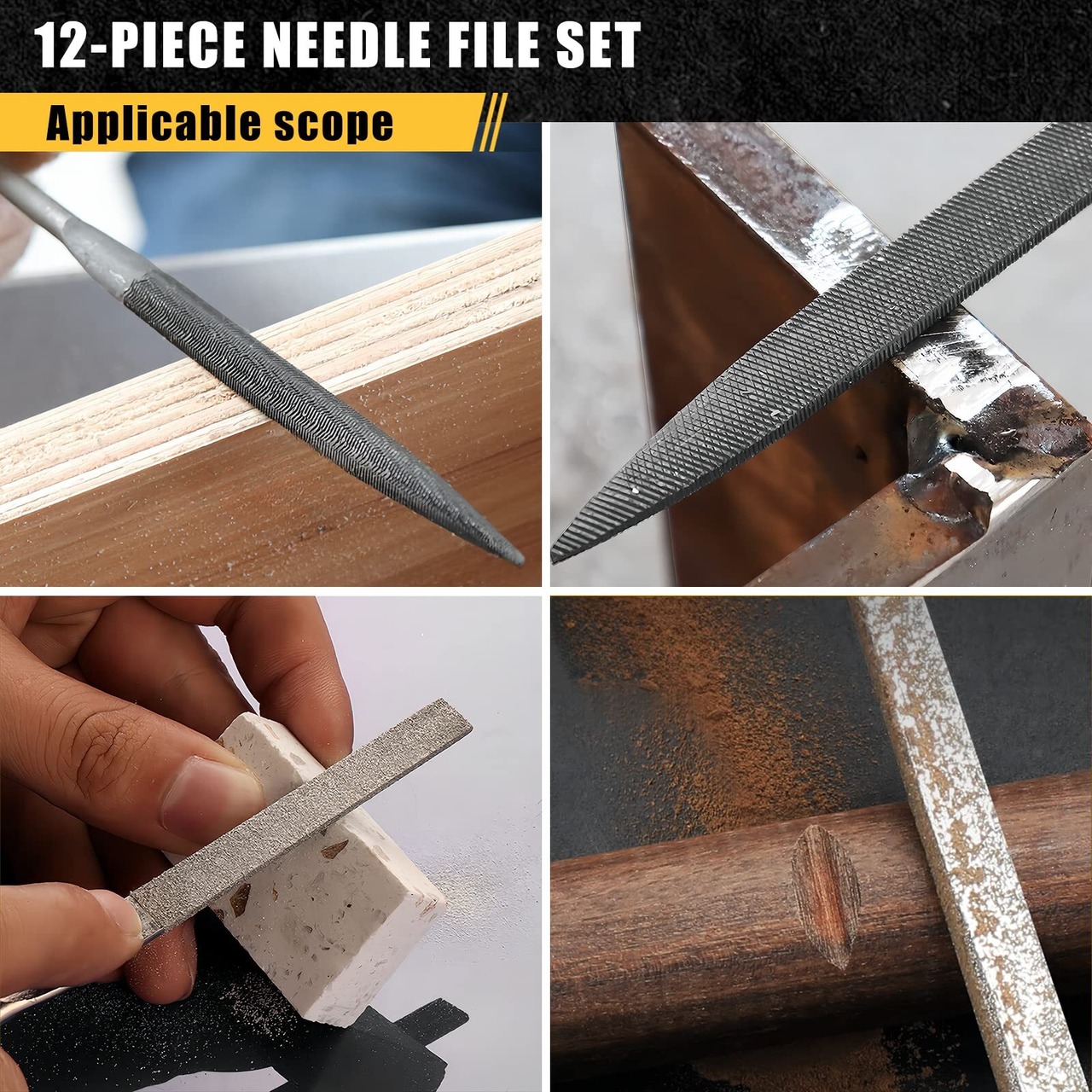 12-PIECE NEEDLE FILE SET

Applicable scope