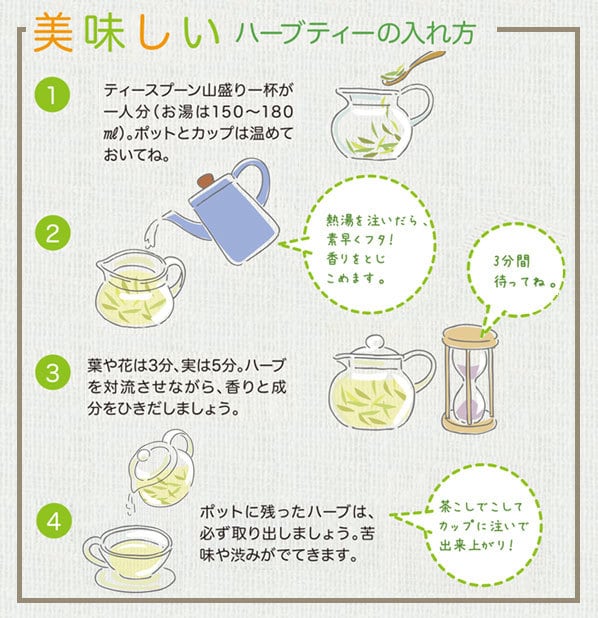 美味しい ハーブティーの入れ方

1

ティースプーン山盛り一杯が一人分（お湯は150～180㎖）。ポットとカップは温めておいてね。

2

熱湯を注いだら、素早くフタ！香りをとじこめます。

3分間待ってね。

3

葉や花は3分、実は5分。ハーブを対流させながら、香りと成分をひきだしましょう。

4

ポットに残ったハーブは、必ず取り出しましょう。苦味や渋みがでてきます。

茶こしでこしてカップに注いで出来上がり！