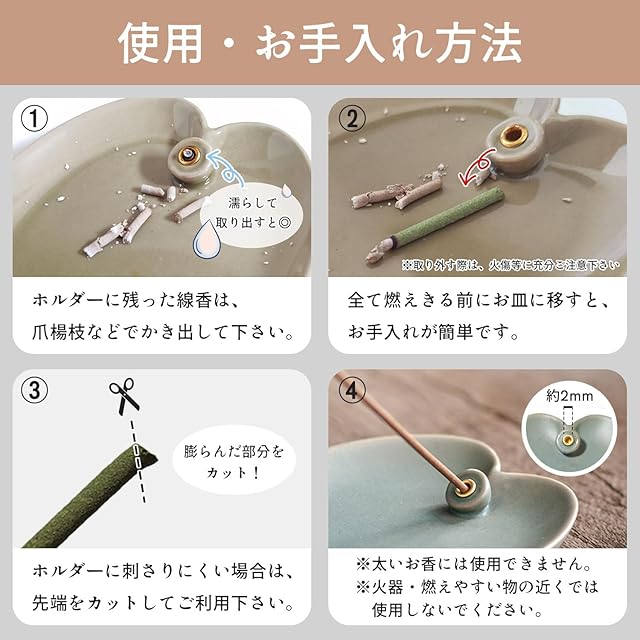 使用・お手入れ方法

①

濡らして取り出すと◎

ホルダーに残った線香は、爪楊枝などでかき出して下さい。

②

※取り外す際は、火傷等に充分ご注意下さい

全て燃えきる前にお皿に移すと、お手入れが簡単です。

③

膨らんだ部分をカット！

ホルダーに刺さりにくい場合は、先端をカットしてご利用下さい。

④

約2mm

※太いお香には使用できません。
※火器・燃えやすい物の近くでは使用しないでください。