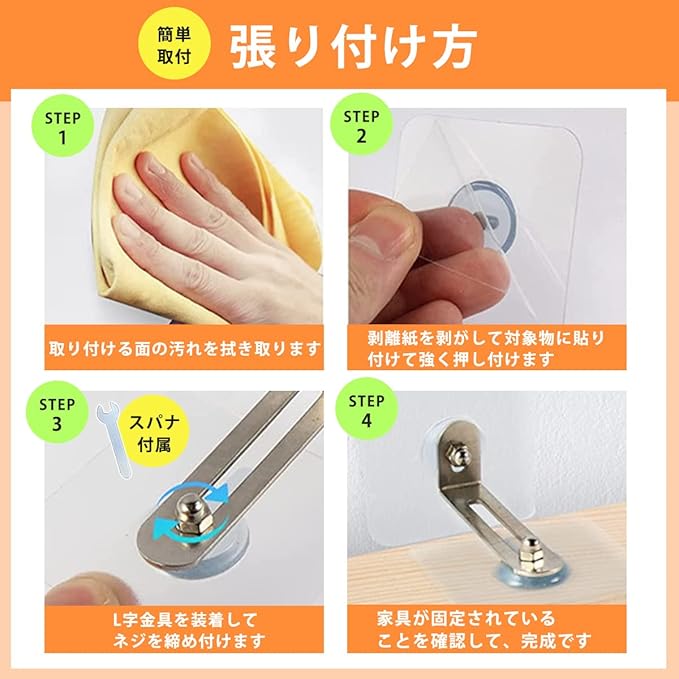 簡単取付

張り付け方

STEP 1

取り付ける面の汚れを拭き取ります

STEP 2

剥離紙を剥がして対象物に貼り付けて強く押し付けます

STEP 3

スパナ付属

L字金具を装着してネジを締め付けます

STEP 4

家具が固定されていることを確認して、完成です