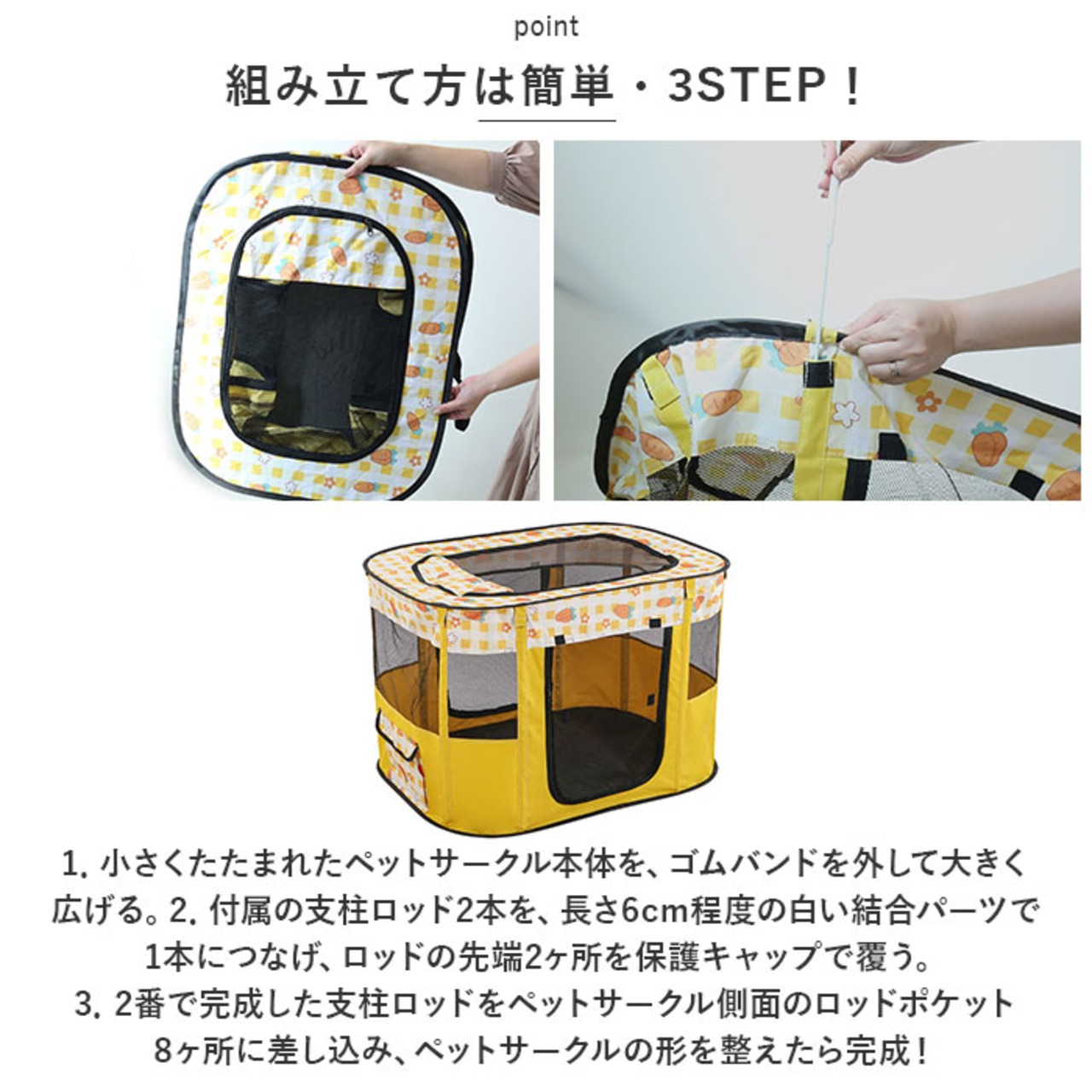 point

組み立て方は簡単・3STEP！

1. 小さくたたまれたペットサークル本体を、ゴムバンドを外して大きく広げる。2. 付属の支柱ロッド2本を、長さ6cm程度の白い結合パーツで1本につなげ、ロッドの先端2ヶ所を保護キャップで覆う。
3. 2番で完成した支柱ロッドをペットサークル側面のロッドポケット8ヶ所に差し込み、ペットサークルの形を整えたら完成！