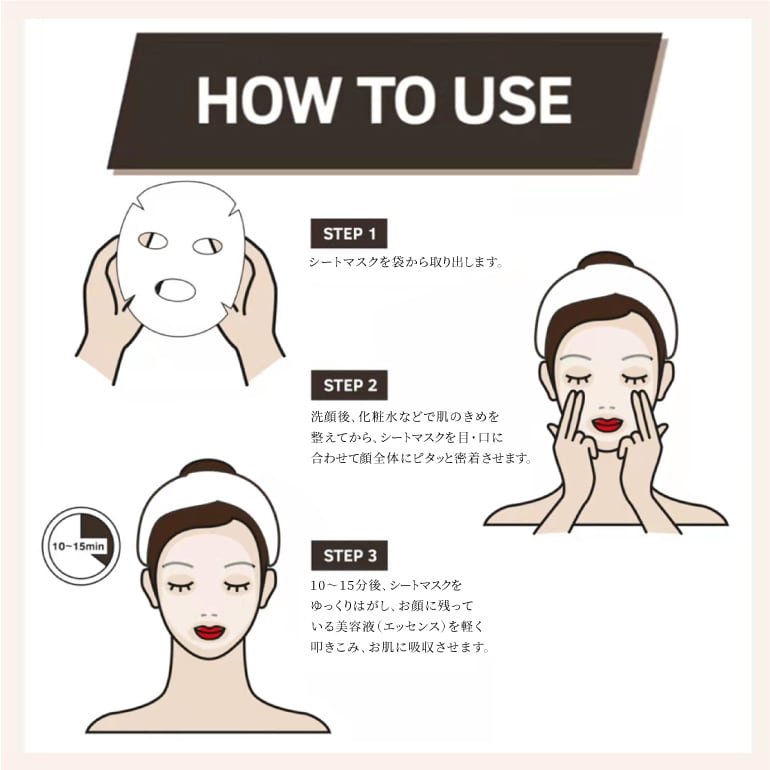 HOW TO USE

STEP 1

シートマスクを袋から取り出します。

STEP 2

洗顔後、化粧水などで肌のきめを整えてから、シートマスクを目・口に合わせて顔全体にピタッと密着させます。

10~15min

STEP 3

10～15分後、シートマスクをゆっくりはがし、お顔に残っている美容液（エッセンス）を軽く叩きこみ、お肌に吸収させます。