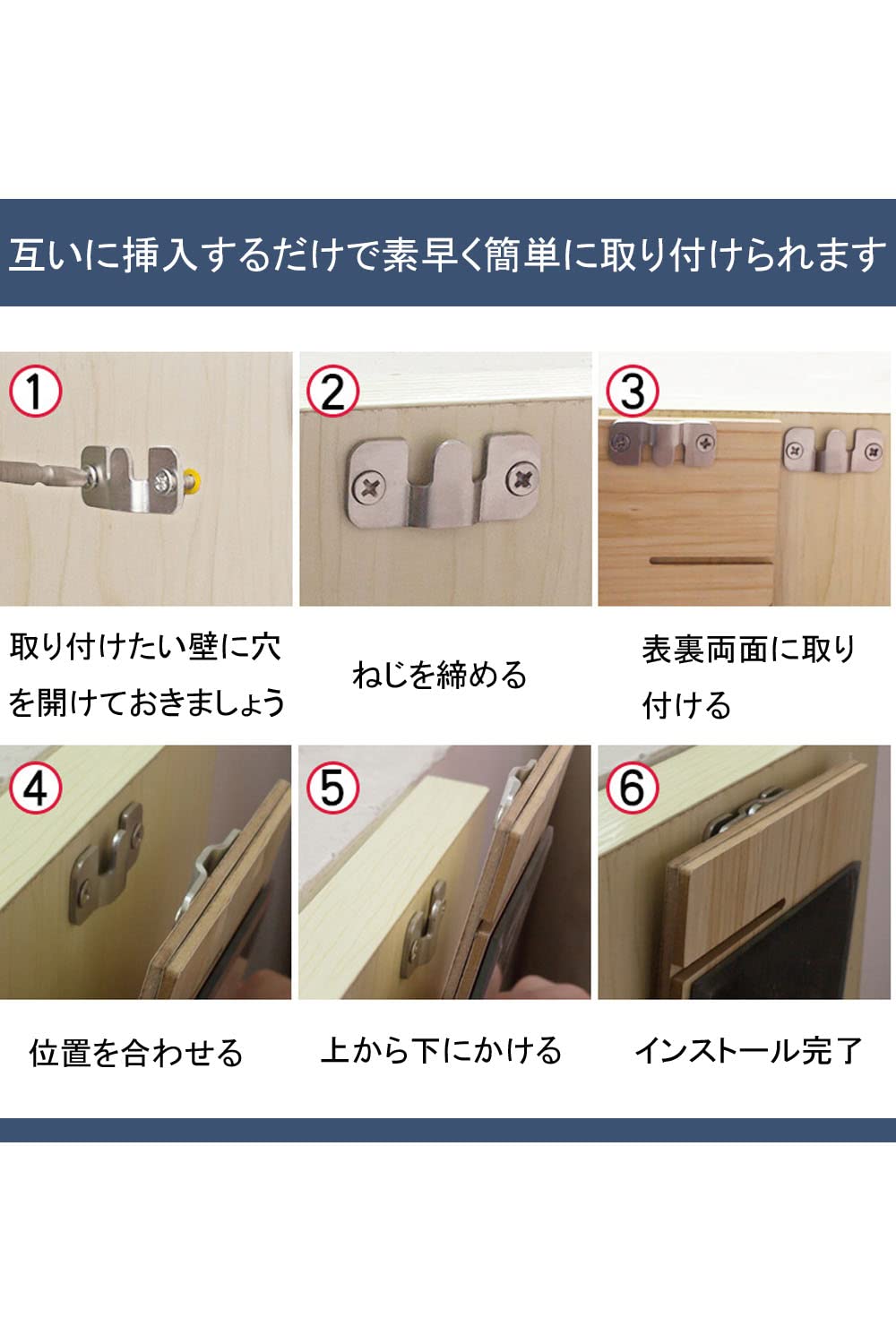 互いに挿入するだけで素早く簡単に取り付けられます

①

取り付けたい壁に穴を開けておきましょう

②

ねじを締める

③

表裏両面に取り付ける

④

位置を合わせる

⑤

上から下にかける

⑥

インストール完了