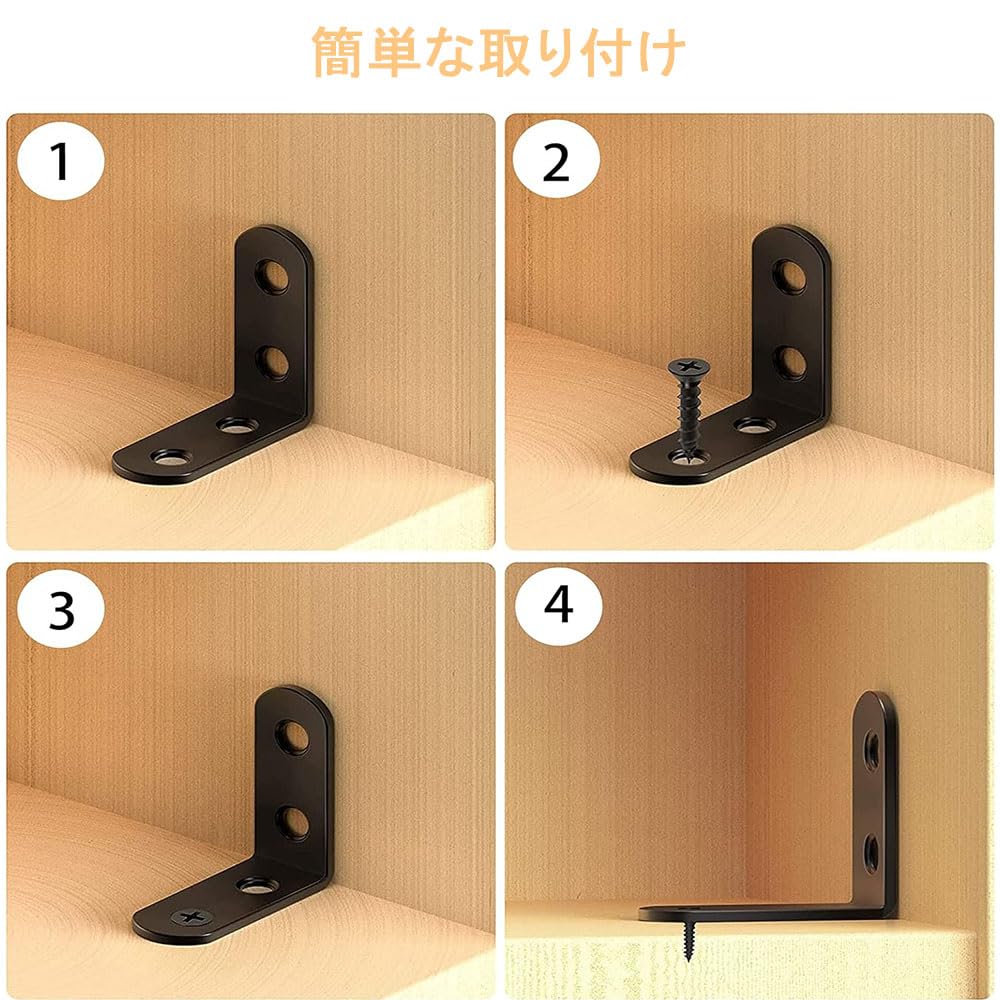 簡単な取り付け

1

2

3

4