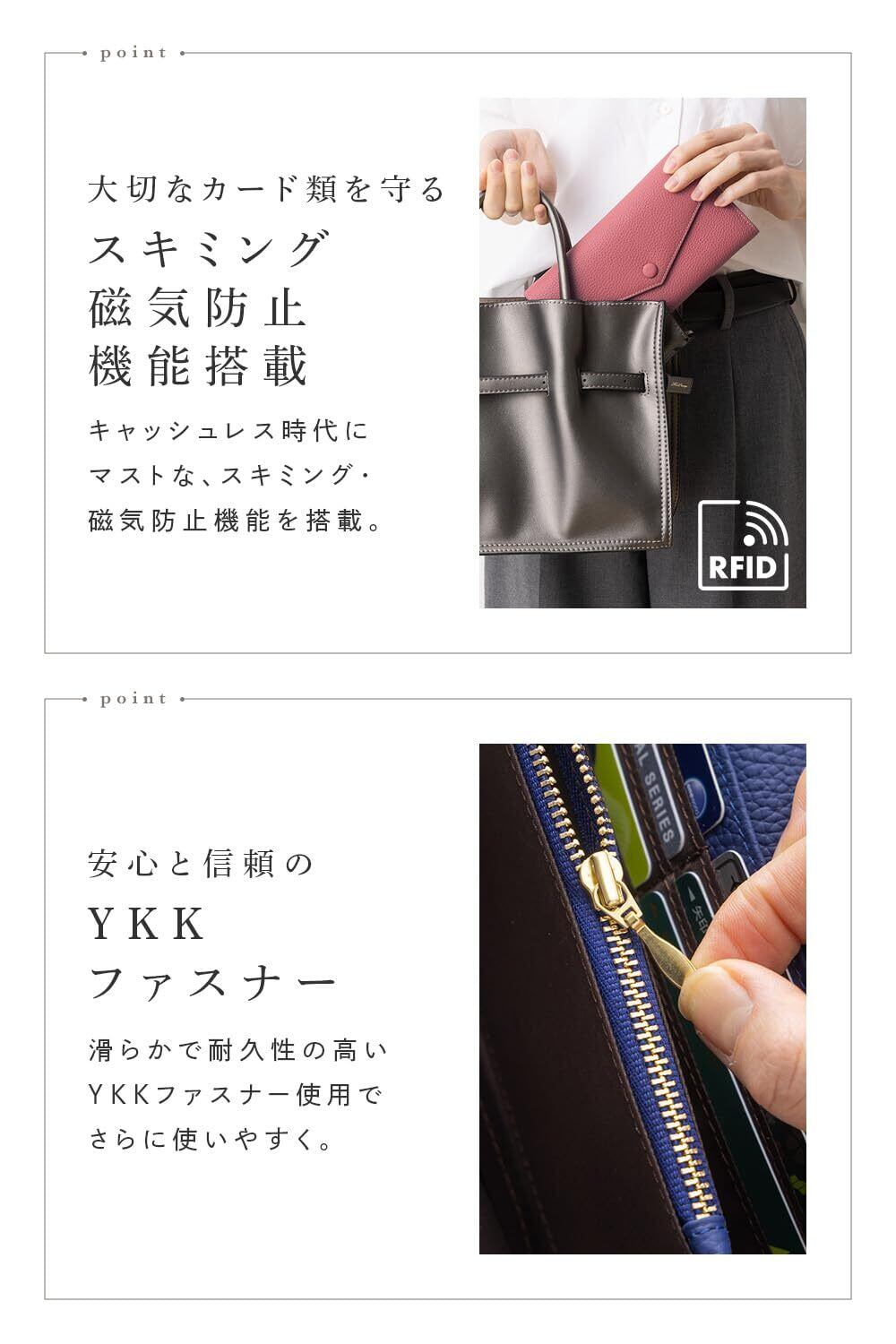 point

大切なカード類を守る
スキミング
磁気防止
機能搭載

キャッシュレス時代にマストな、スキミング・磁気防止機能を搭載。

RFID

point

安心と信頼の
YKK
ファスナー

滑らかで耐久性の高いYKKファスナー使用でさらに使いやすく。

AL SERIES