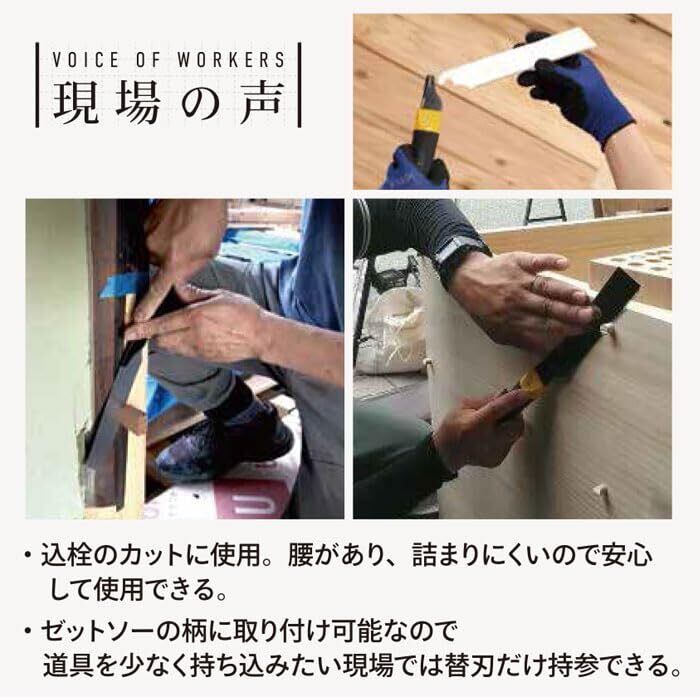 VOICE OF WORKERS
現場の声

・込栓のカットに使用。腰があり、詰まりにくいので安心して使用できる。

・ゼットソーの柄に取り付け可能なので道具を少なく持ち込みたい現場では替刃だけ持参できる。