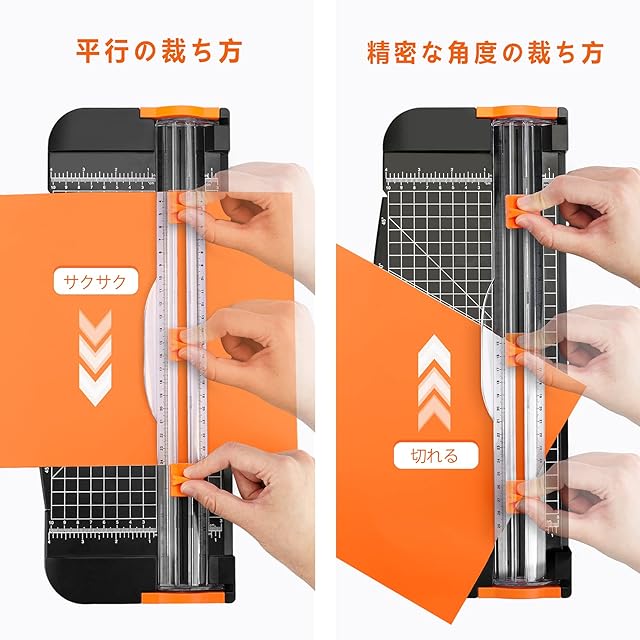 平行の裁ち方

サクサク

精密な角度の裁ち方

切れる