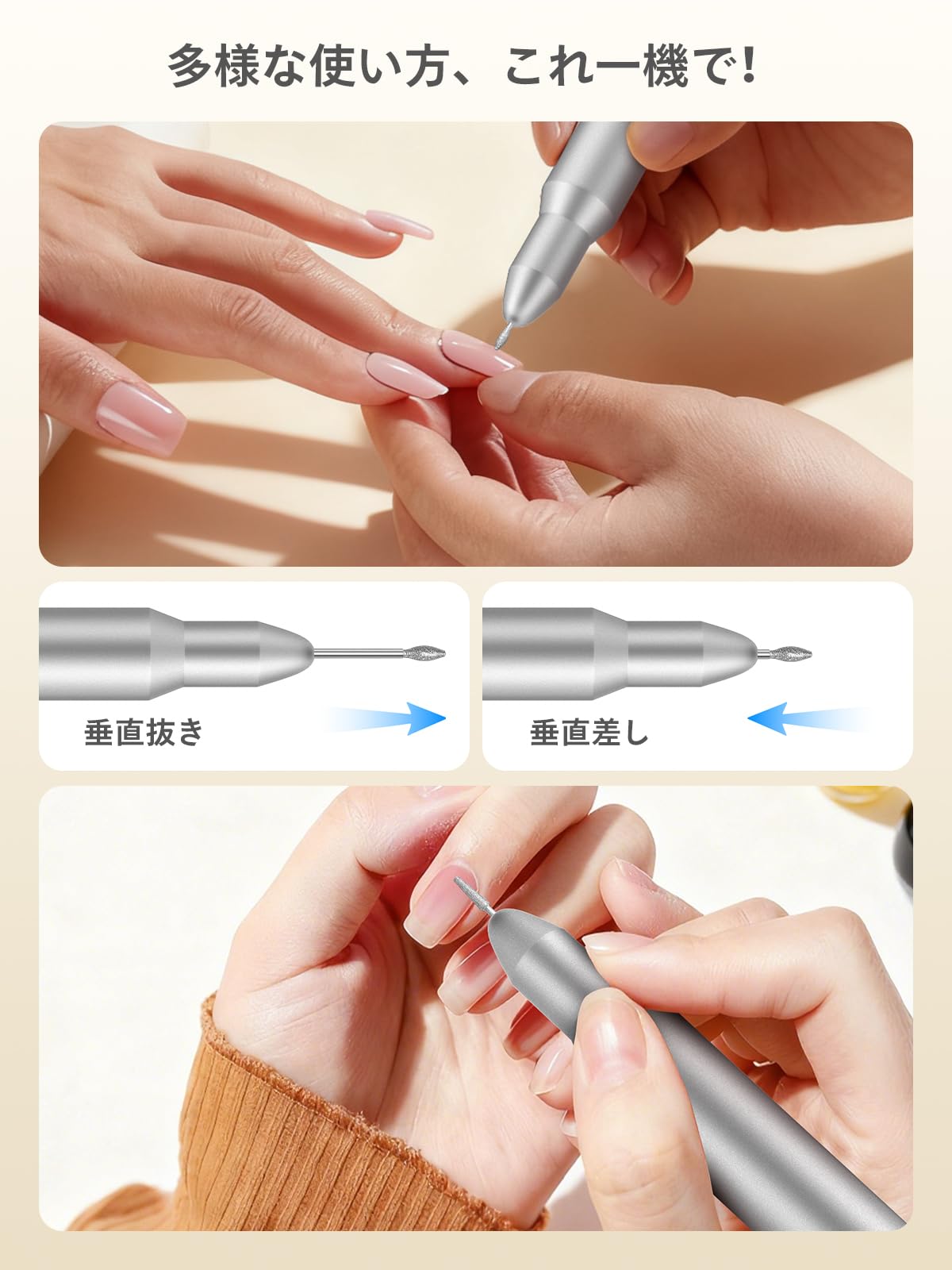 多様な使い方、これ一機で!

垂直抜き

垂直差し