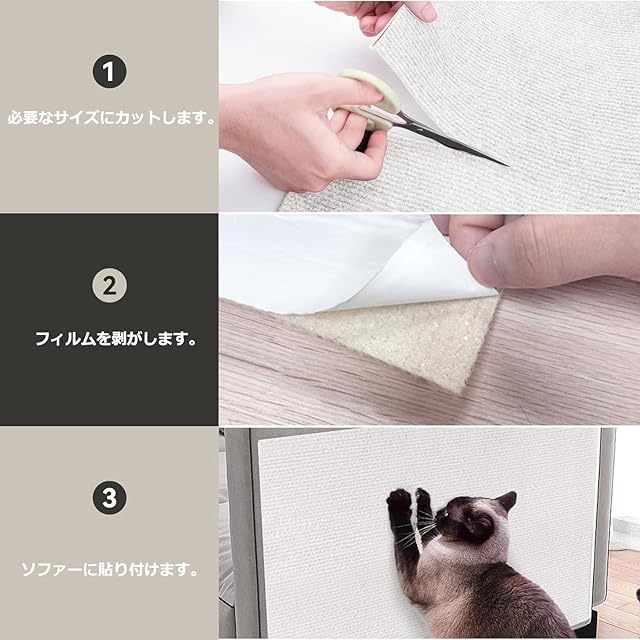 1

必要なサイズにカットします。

2

フィルムを剥がします。

3

ソファーに貼り付けます。