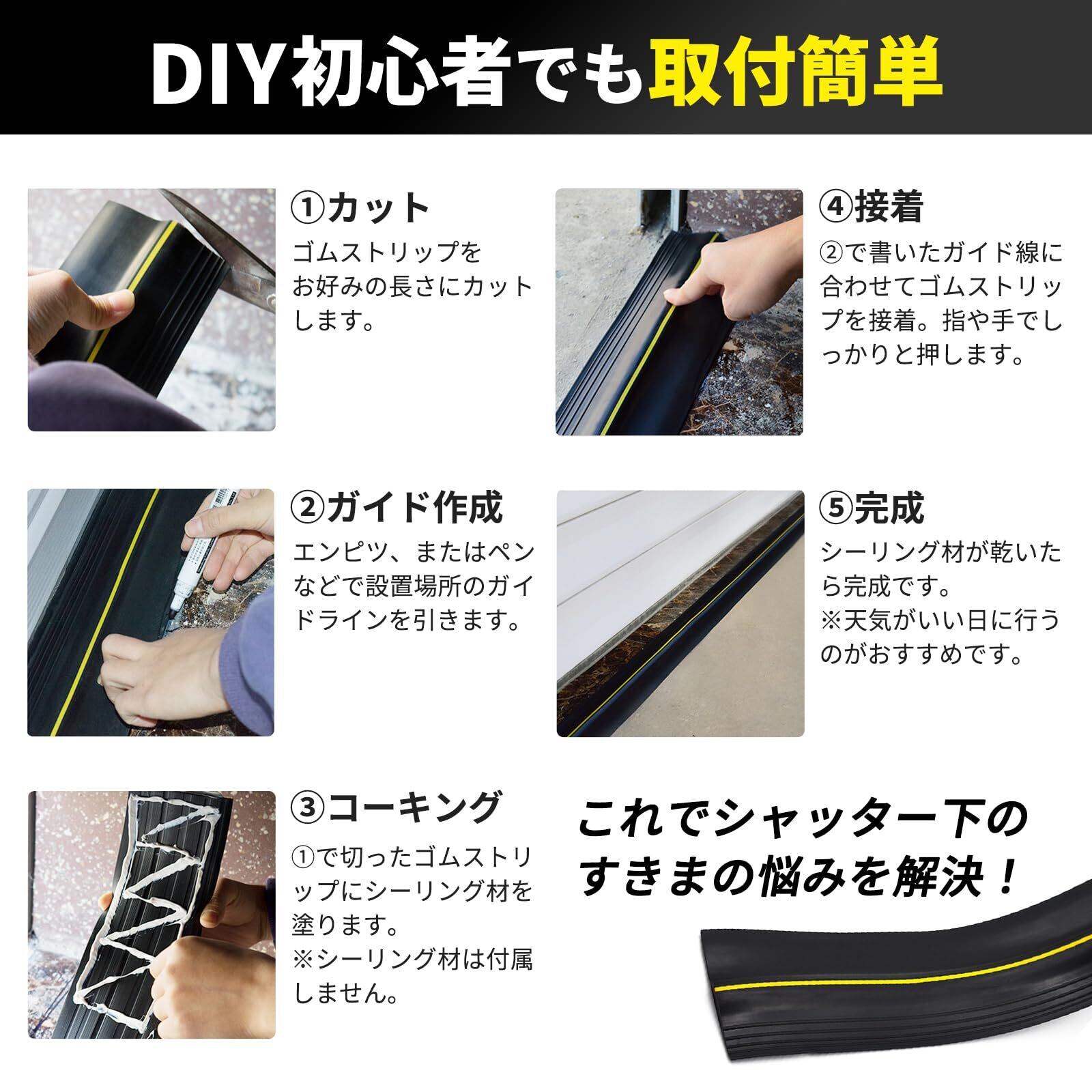 DIY初心者でも取付簡単

①カット
ゴムストリップをお好みの長さにカットします。

②ガイド作成
エンピツ、またはペンなどで設置場所のガイドラインを引きます。

③コーキング
①で切ったゴムストリップにシーリング材を塗ります。
※シーリング材は付属しません。

④接着
②で書いたガイド線に合わせてゴムストリップを接着。指や手でしっかりと押します。

⑤完成
シーリング材が乾いたら完成です。
※天気がいい日に行うのがおすすめです。

これでシャッター下のすきまの悩みを解決！