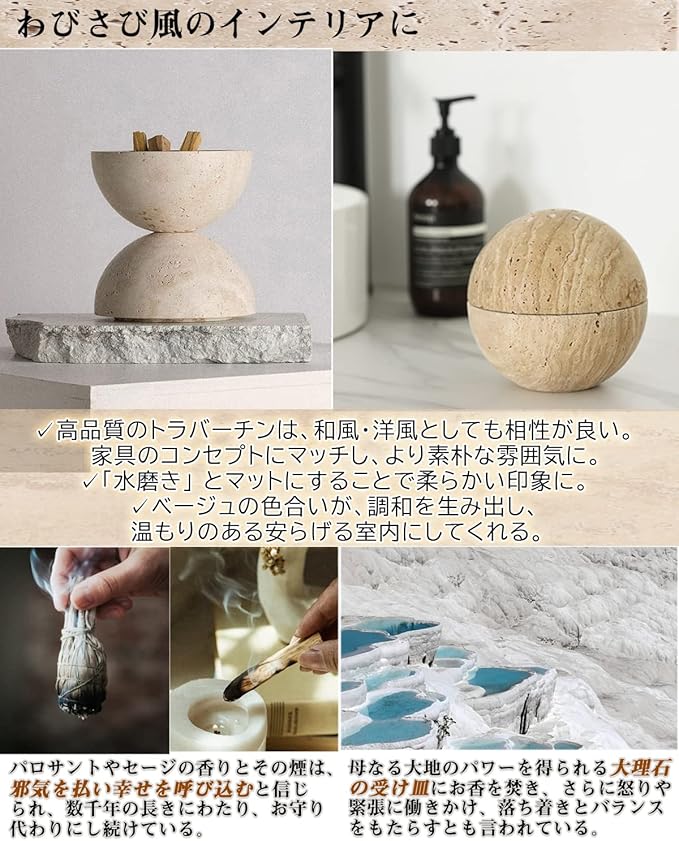 わびさび風のインテリアに

✓高品質のトラバーチンは、和風・洋風としても相性が良い。
家具のコンセプトにマッチし、より素朴な雰囲気に。
✓「水磨き」とマットにすることで柔らかい印象に。
✓ベージュの色合いが、調和を生み出し、
温もりのある安らげる室内にしてくれる。

パロサントやセージの香りとその煙は、邪気を払い幸せを呼び込むと信じられ、数千年の長きにわたり、お守り代わりにし続けている。

母なる大地のパワーを得られる大理石の受け皿にお香を焚き、さらに怒りや緊張に働きかけ、落ち着きとバランスをもたらすとも言われている。