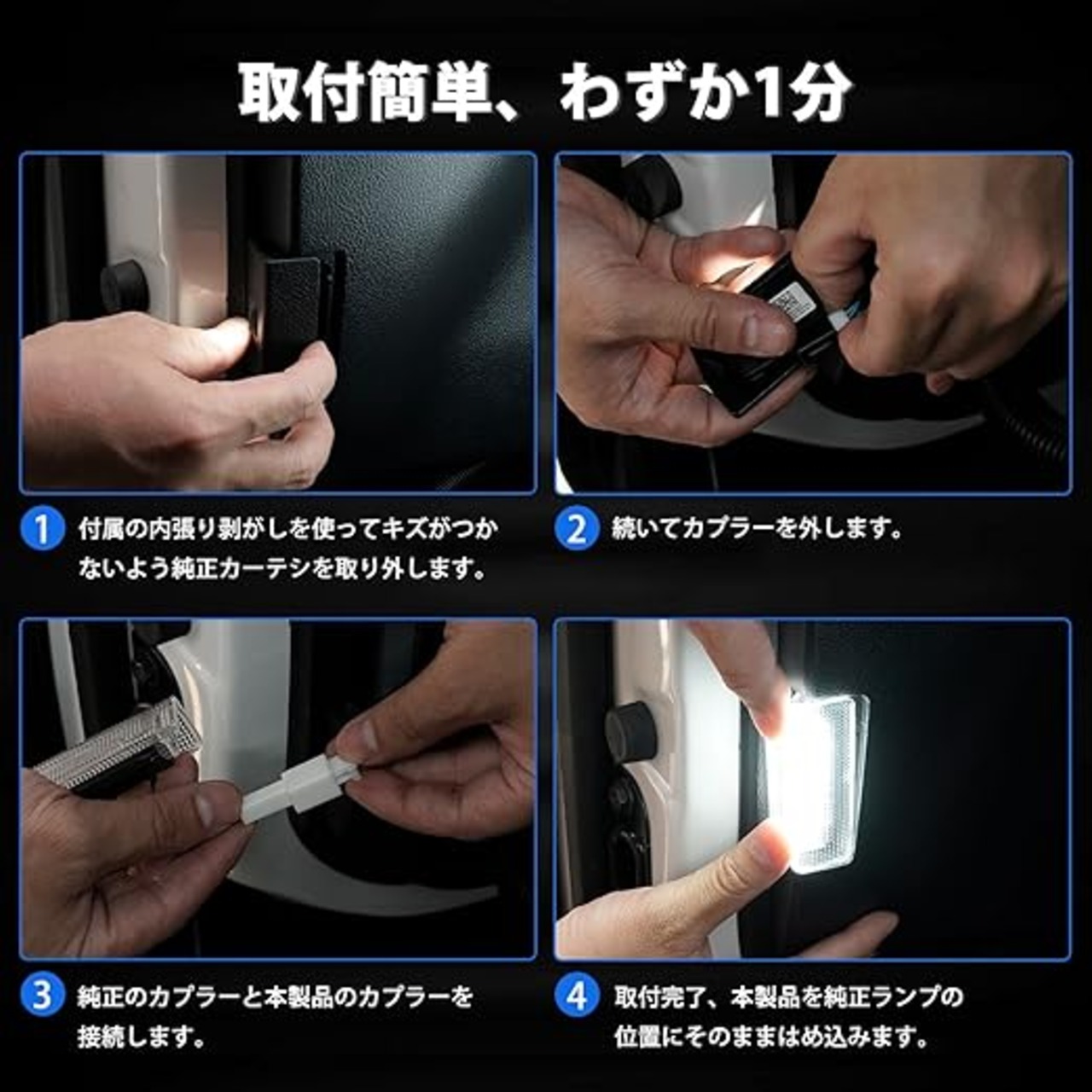 取付簡単、わずか1分

1 付属の内張り剥がしを使ってキズがつかないよう純正カーテシを取り外します。

2 続いてカプラーを外します。

3 純正のカプラーと本製品のカプラーを接続します。

4 取付完了、本製品を純正ランプの位置にそのままはめ込みます。