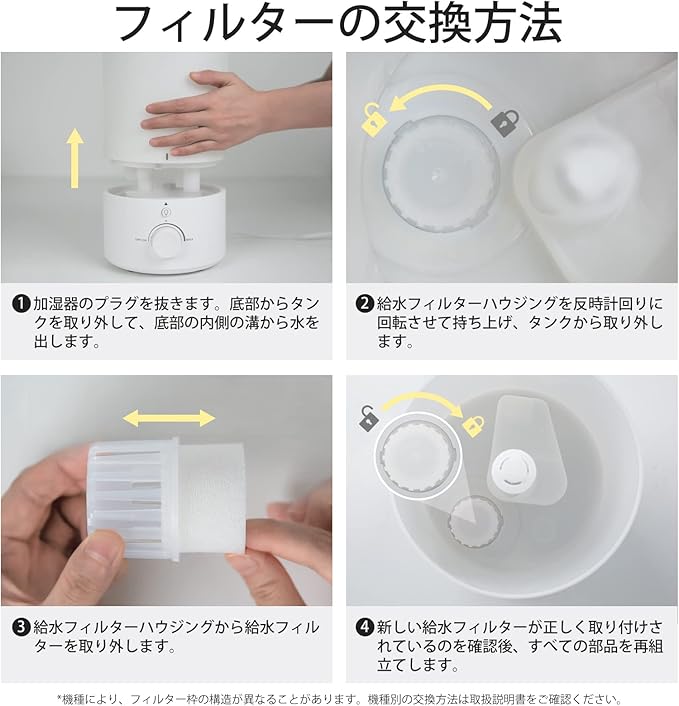 フィルターの交換方法

❶加湿器のプラグを抜きます。底部からタンクを取り外して、底部の内側の溝から水を出します。

❷給水フィルターハウジングを反時計回りに回転させて持ち上げ、タンクから取り外します。

❸給水フィルターハウジングから給水フィルターを取り外します。

❹新しい給水フィルターが正しく取り付けされているのを確認後、すべての部品を再組立てします。

*機種により、フィルター枠の構造が異なることがあります。機種別の交換方法は取扱説明書をご確認ください。