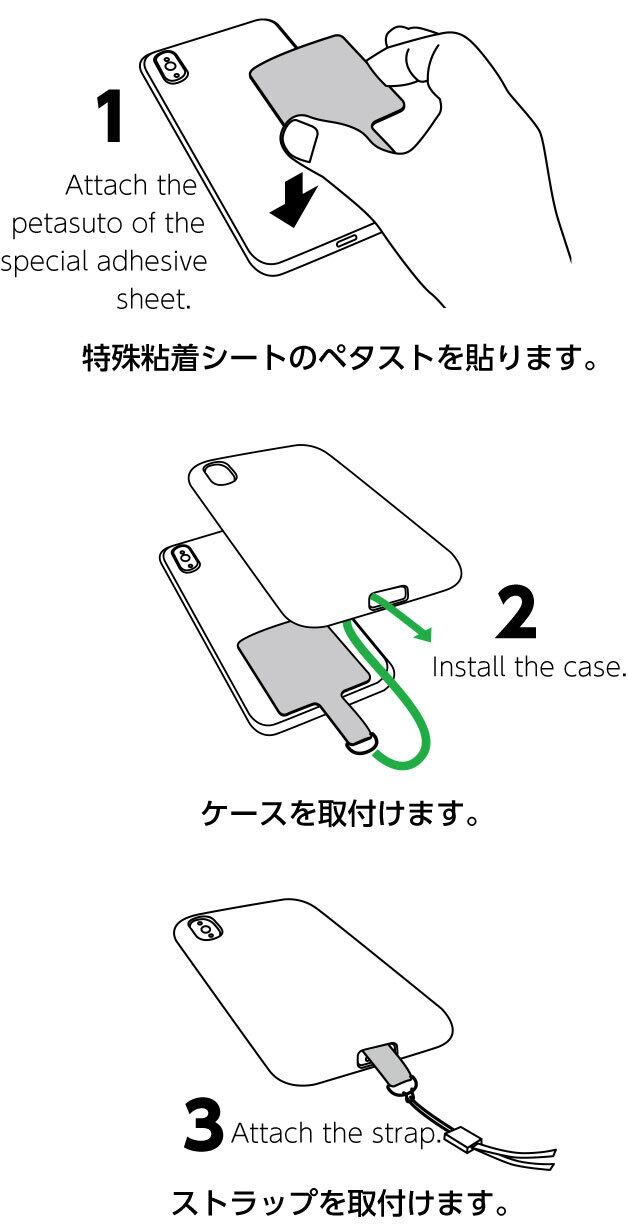 1

Attach the petasuto of the special adhesive sheet.

特殊粘着シートのペタストを貼ります。

2

Install the case.

ケースを取付けます。

3 Attach the strap.

ストラップを取付けます。