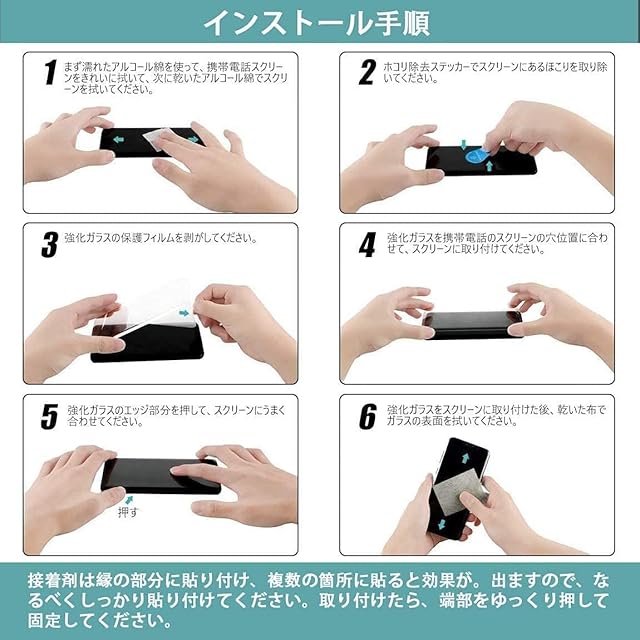 インストール手順

1 まず濡れたアルコール綿を使って、携帯電話スクリーンをきれいに拭いて、次に乾いたアルコール綿でスクリーンを拭いてください。

2 ホコリ除去ステッカーでスクリーンにあるほこりを取り除いてください。

3 強化ガラスの保護フィルムを剥がしてください。

4 強化ガラスを携帯電話のスクリーンの穴位置に合わせて、スクリーンに取り付けてください。

5 強化ガラスのエッジ部分を押して、スクリーンにうまく合わせてください。

押す

6 強化ガラスをスクリーンに取り付けた後、乾いた布でガラスの表面を拭いてください。

接着剤は縁の部分に貼り付け、複数の箇所に貼ると効果が。出ますので、なるべくしっかり貼り付けてください。取り付けたら、端部をゆっくり押して固定してください。