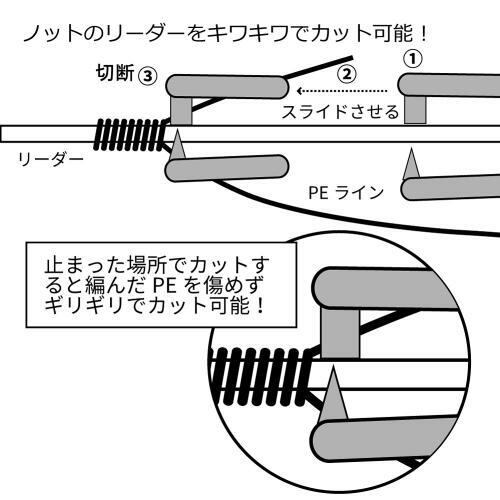 ノットのリーダーをキワキワでカット可能！

切断 ③

②

①

スライドさせる

リーダー

PE ライン

止まった場所でカットすると編んだ PE を傷めずギリギリでカット可能！