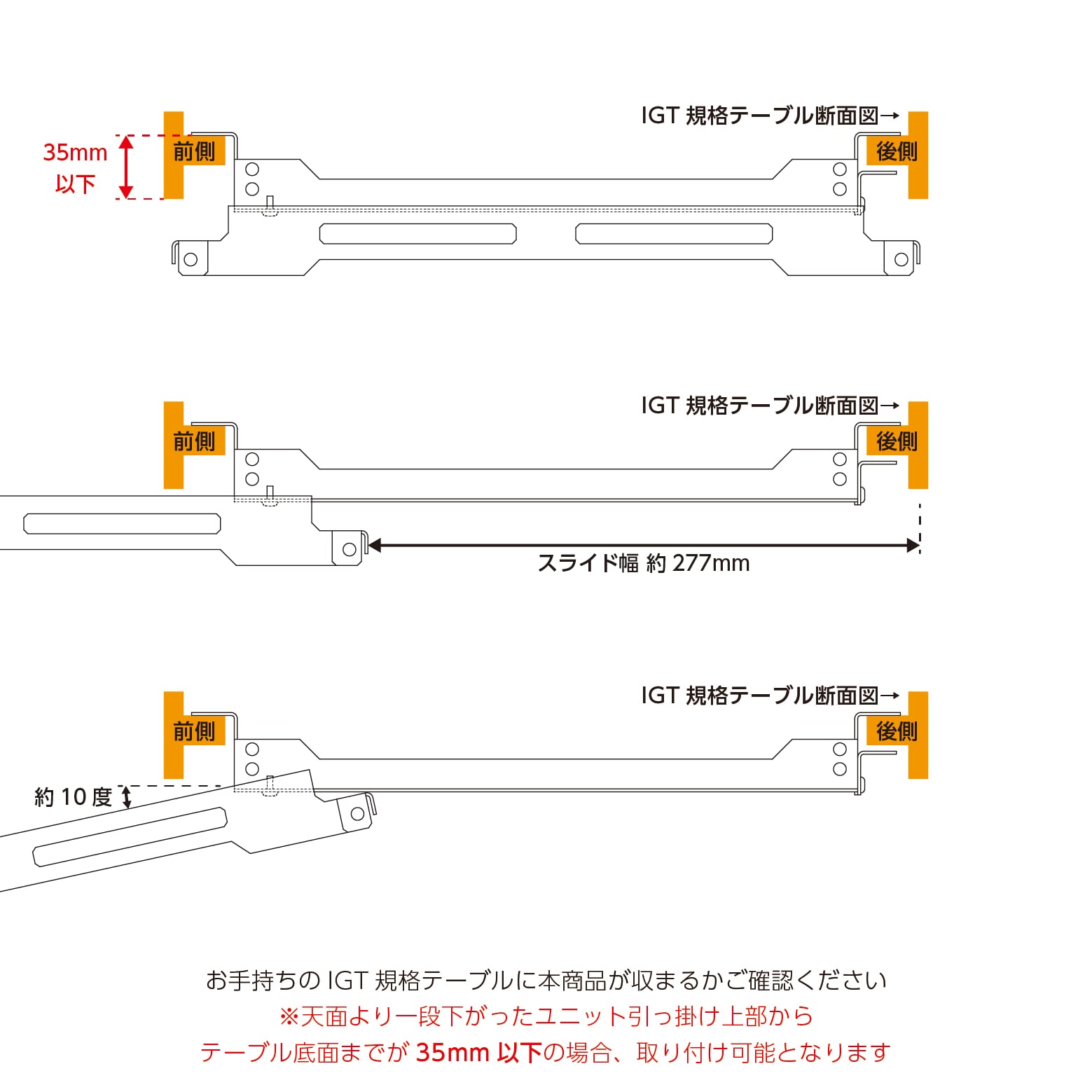 IGT 規格テーブル断面図→

35mm 以下

前側

後側

IGT 規格テーブル断面図→

前側

後側

スライド幅 約 277mm

IGT 規格テーブル断面図→

前側

後側

約 10 度

お手持ちの IGT 規格テーブルに本商品が収まるかご確認ください
※天面より一段下がったユニット引っ掛け上部から
テーブル底面までが 35mm 以下の場合、取り付け可能となります