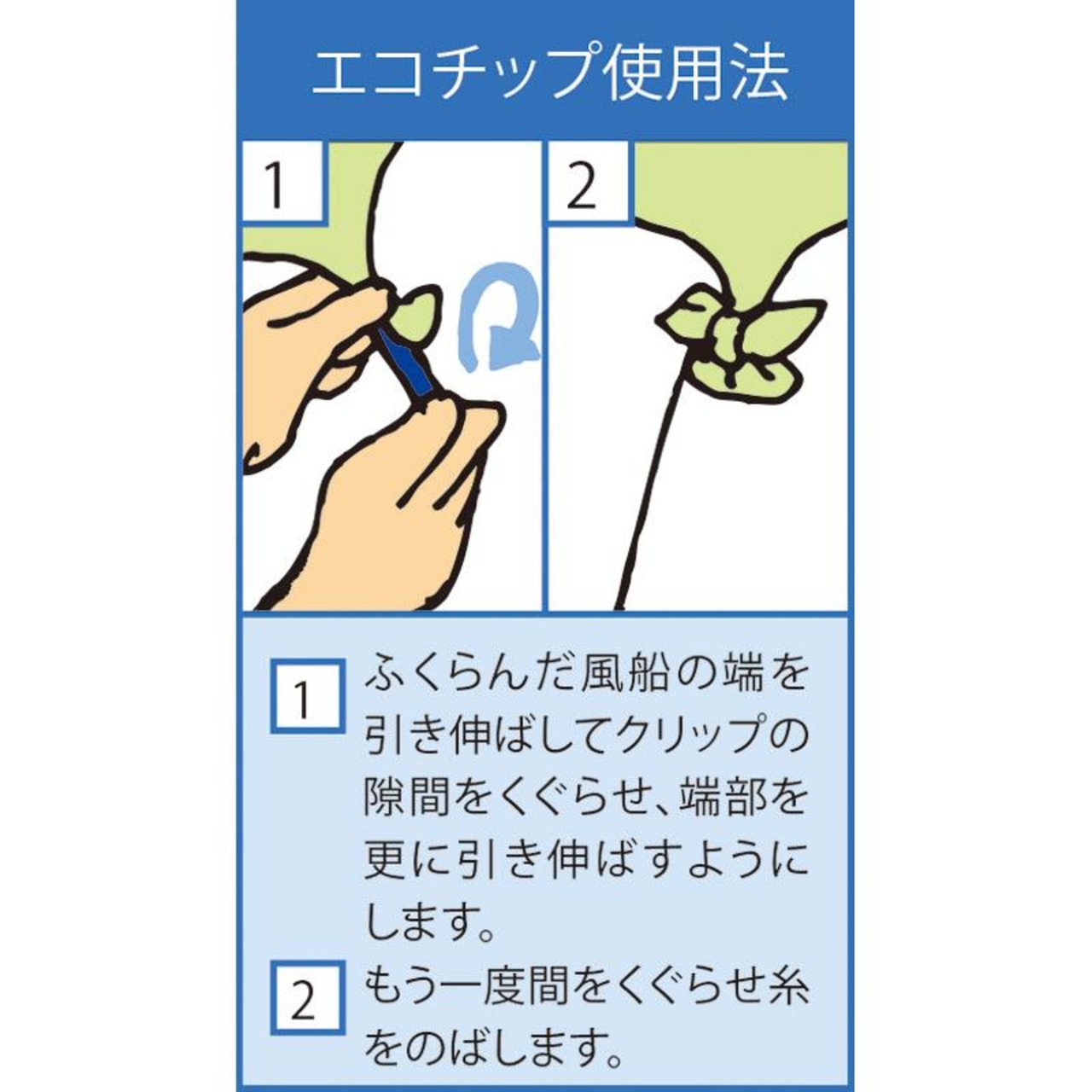 エコチップ使用法

1

2

1 ふくらんだ風船の端を引き伸ばしてクリップの隙間をくぐらせ、端部を更に引き伸ばすようにします。

2 もう一度間をくぐらせ糸をのばします。