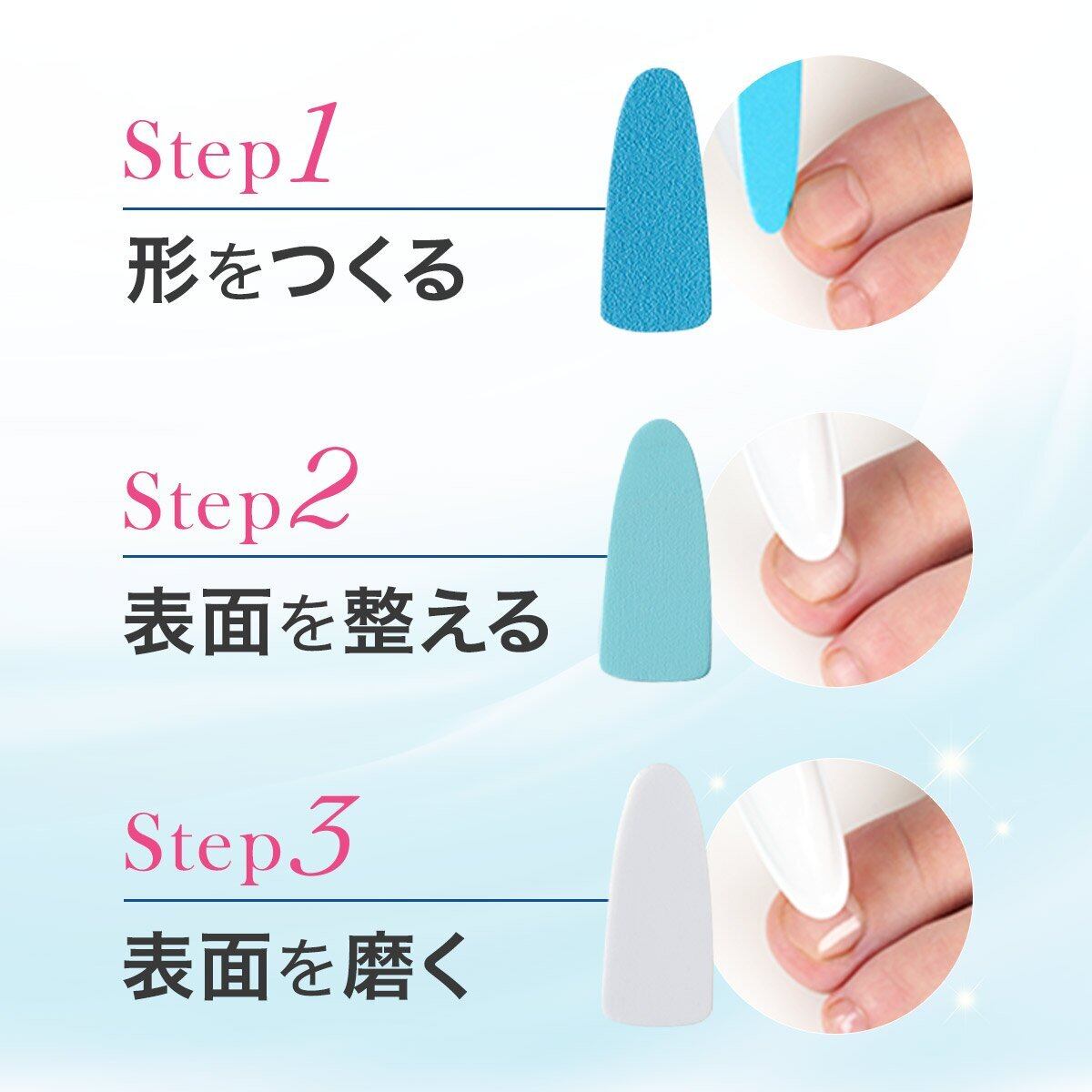 Step1

形をつくる

Step2

表面を整える

Step3

表面を磨く