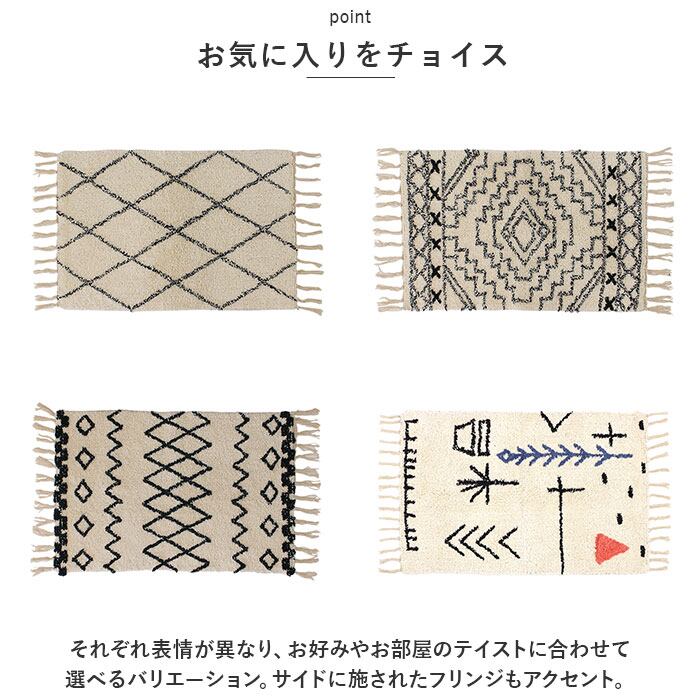 point
お気に入りをチョイス

それぞれ表情が異なり、お好みやお部屋のテイストに合わせて選べるバリエーション。サイドに施されたフリンジもアクセント。