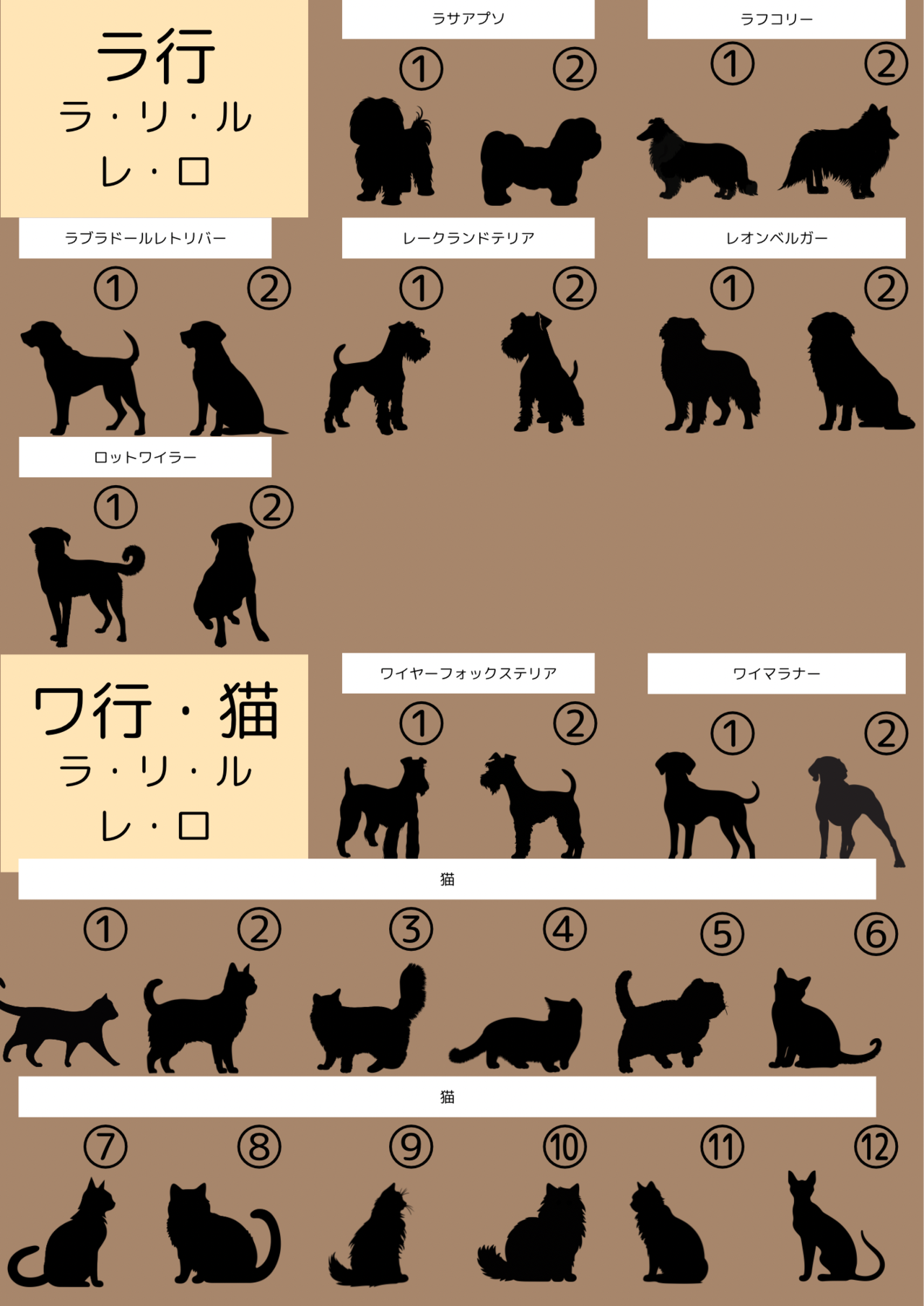 ラ行
ラ・リ・ル
レ・ロ

ラサアプソ
①　②

ラフコリー
①　②

ラブラドールレトリバー
①　②

レークランドテリア
①　②

レオンベルガー
①　②

ロットワイラー
①　②

ワ行・猫
ラ・リ・ル
レ・ロ

ワイヤーフォックステリア
①　②

ワイマラナー
①　②

猫
①　②　③　④　⑤　⑥

猫
⑦　⑧　⑨　⑩　⑪　⑫