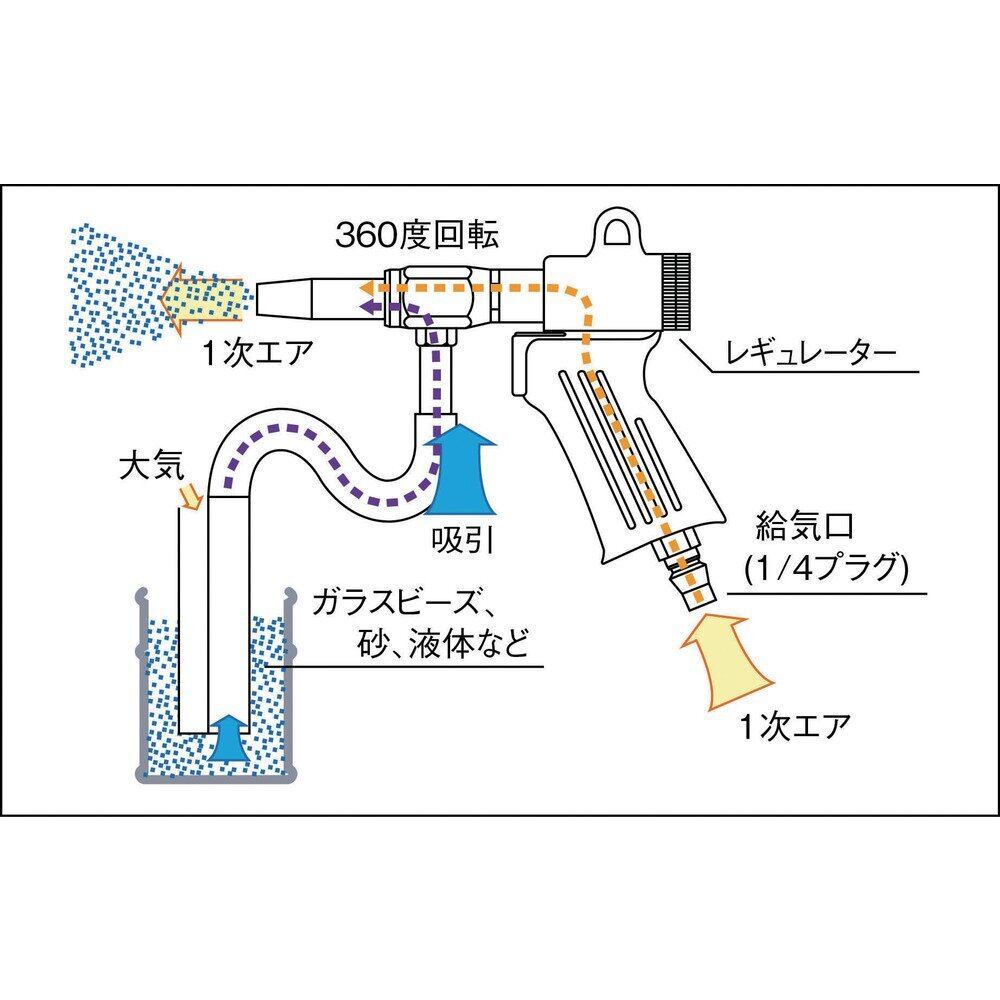 360度回転

1次エア

レギュレーター

大気

吸引

給気口
(1/4プラグ)

ガラスビーズ、
砂、液体など

1次エア