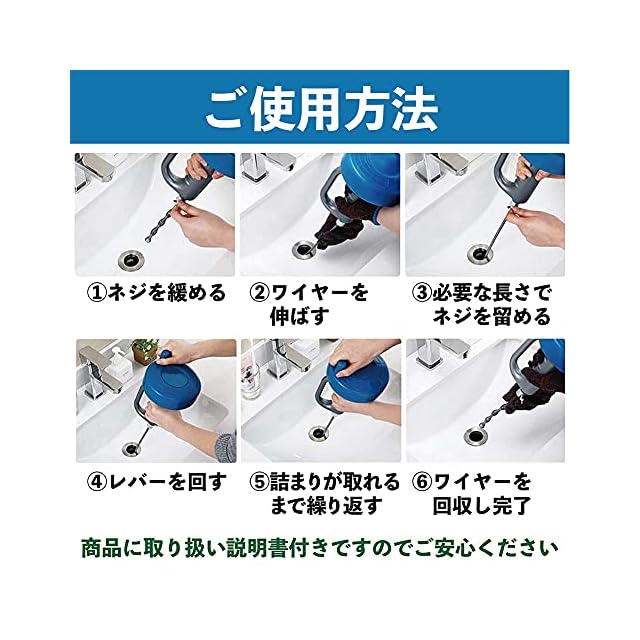 ご使用方法

①ネジを緩める

②ワイヤーを伸ばす

③必要な長さでネジを留める

④レバーを回す

⑤詰まりが取れるまで繰り返す

⑥ワイヤーを回収し完了

商品に取り扱い説明書付きですのでご安心ください